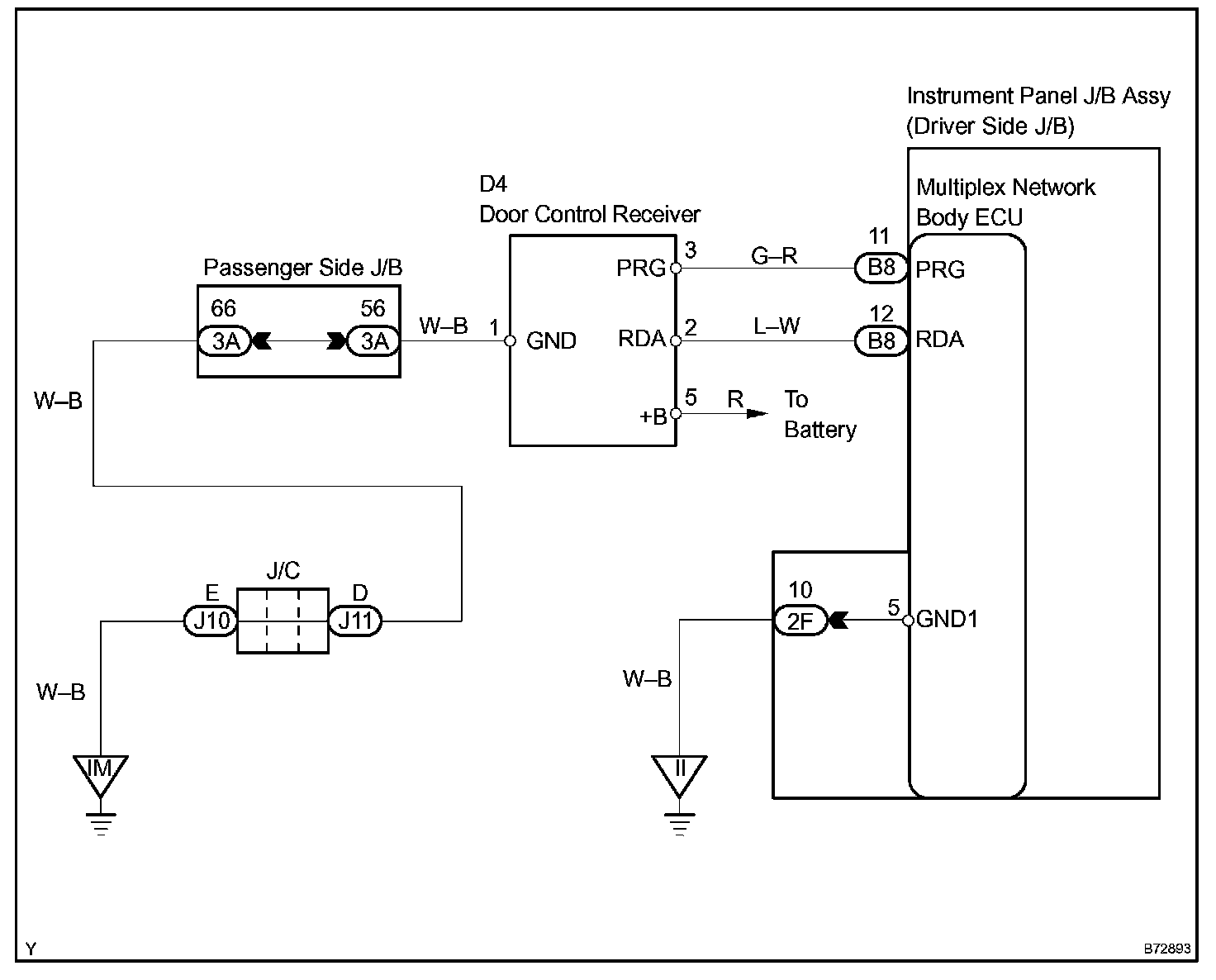 Instrument Panel J/B Assy
(Driver Side J/B)

Multiplex Network Body ECU

D4
Door Control Receiver

Passenger Side J/B

66
3A

56
3A

W–B

1
GND

PRG
3
G–R
11
B8
PRG

RDA
2
L–W
12
B8
RDA

+B
5
R
To Battery

W–B

J/C
E
J10
D
J11

W–B

IM

10
2F
5
GND1

W–B

II

Y

B72893