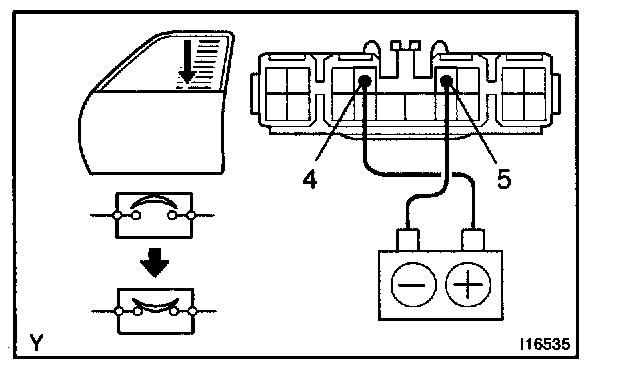 4
5
Y
I16535