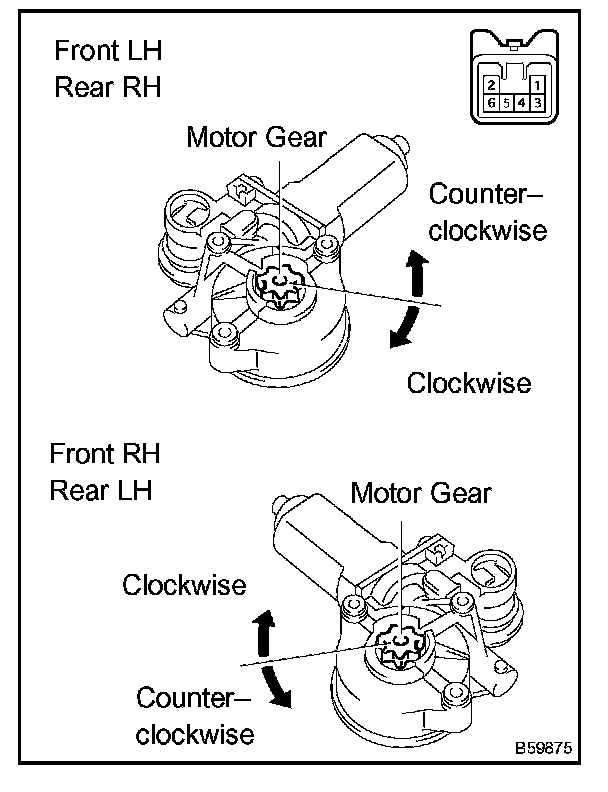 Front LH
Rear RH

2 1
6 5 4 3

Motor Gear

Counter–clockwise

Clockwise

Front RH
Rear LH

Motor Gear

Clockwise

Counter–clockwise

B59875