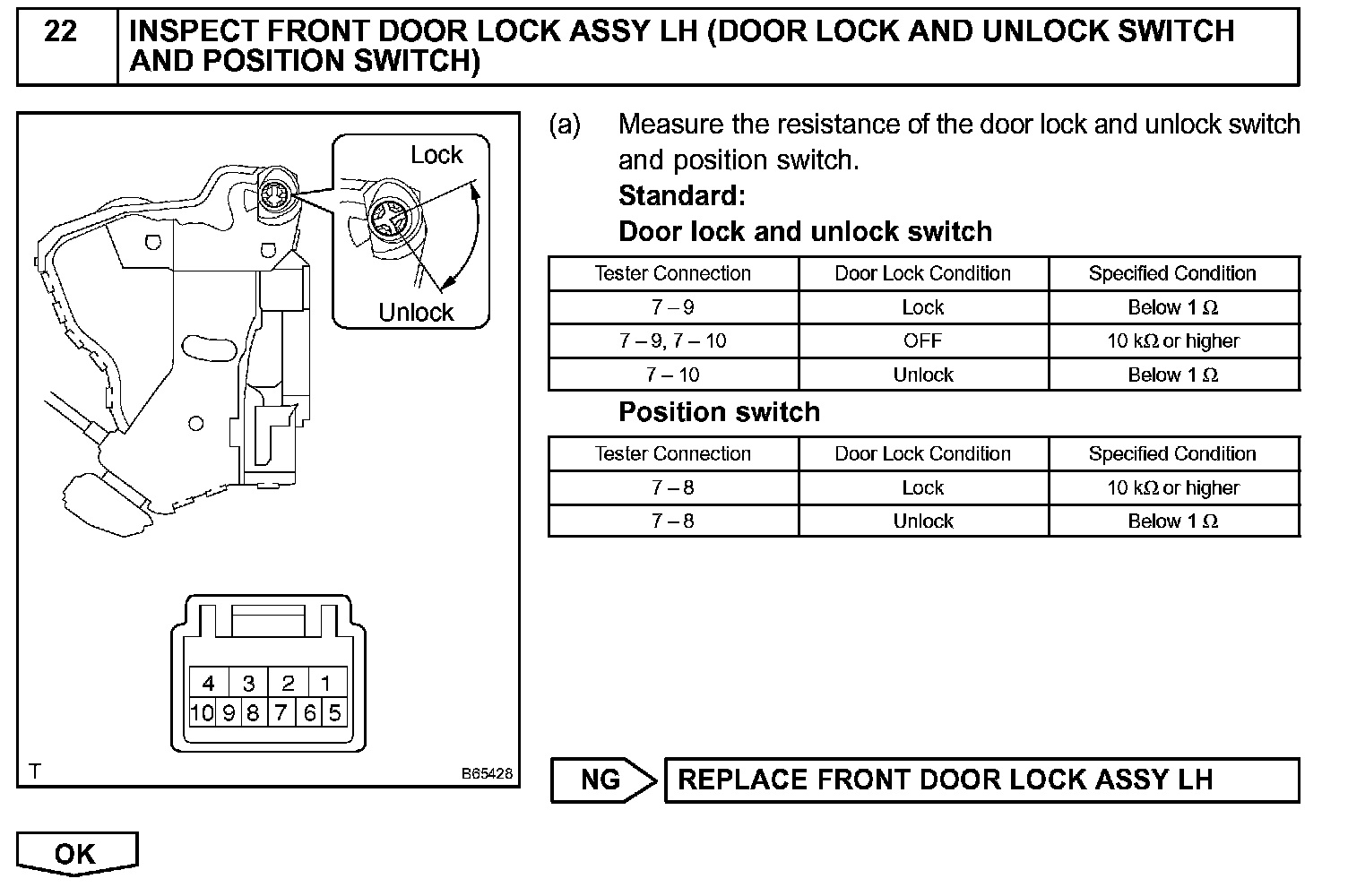 22 INSPECT FRONT DOOR LOCK ASSY LH (DOOR LOCK AND UNLOCK SWITCH AND POSITION SWITCH)

Lock

Unlock

4 3 2 1
10 9 8 7 6 5

T B65428

(a) Measure the resistance of the door lock and unlock switch and position switch.
Standard:
Door lock and unlock switch

| Tester Connection | Door Lock Condition | Specified Condition |
|---|---|---|
| 7 – 9 | Lock | Below 1 Ω |
| 7 – 9, 7 – 10 | OFF | 10 kΩ or higher |
| 7 – 10 | Unlock | Below 1 Ω |

Position switch

| Tester Connection | Door Lock Condition | Specified Condition |
|---|---|---|
| 7 – 8 | Lock | 10 kΩ or higher |
| 7 – 8 | Unlock | Below 1 Ω |

NG REPLACE FRONT DOOR LOCK ASSY LH

OK