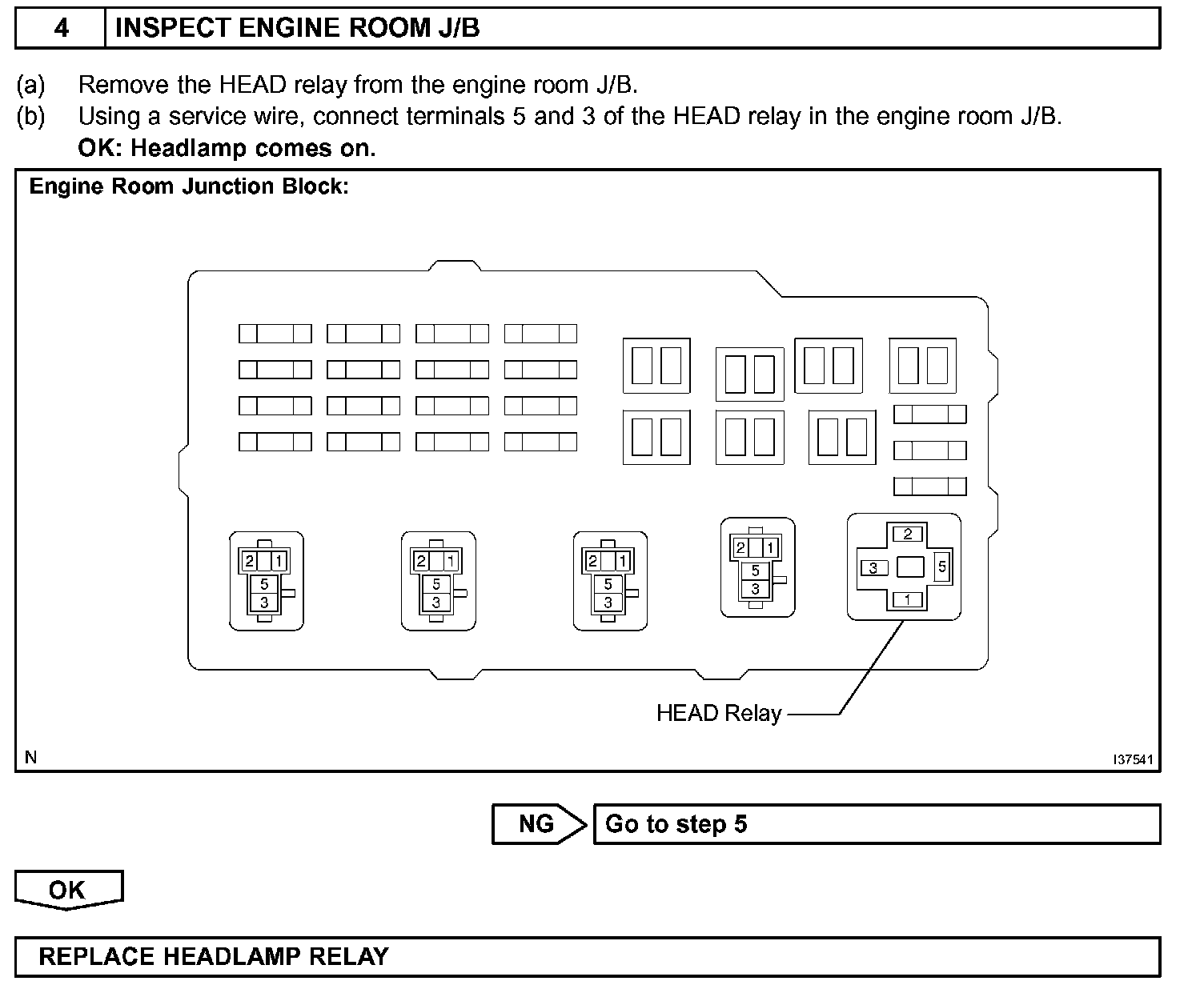 4 INSPECT ENGINE ROOM J/B

(a) Remove the HEAD relay from the engine room J/B.
(b) Using a service wire, connect terminals 5 and 3 of the HEAD relay in the engine room J/B.
OK: Headlamp comes on.

Engine Room Junction Block:

2 1
5
3

2 1
5
3

2 1
5
3

2 1
5
3

2
3 5
1

HEAD Relay

N

I37541

NG Go to step 5

OK

REPLACE HEADLAMP RELAY