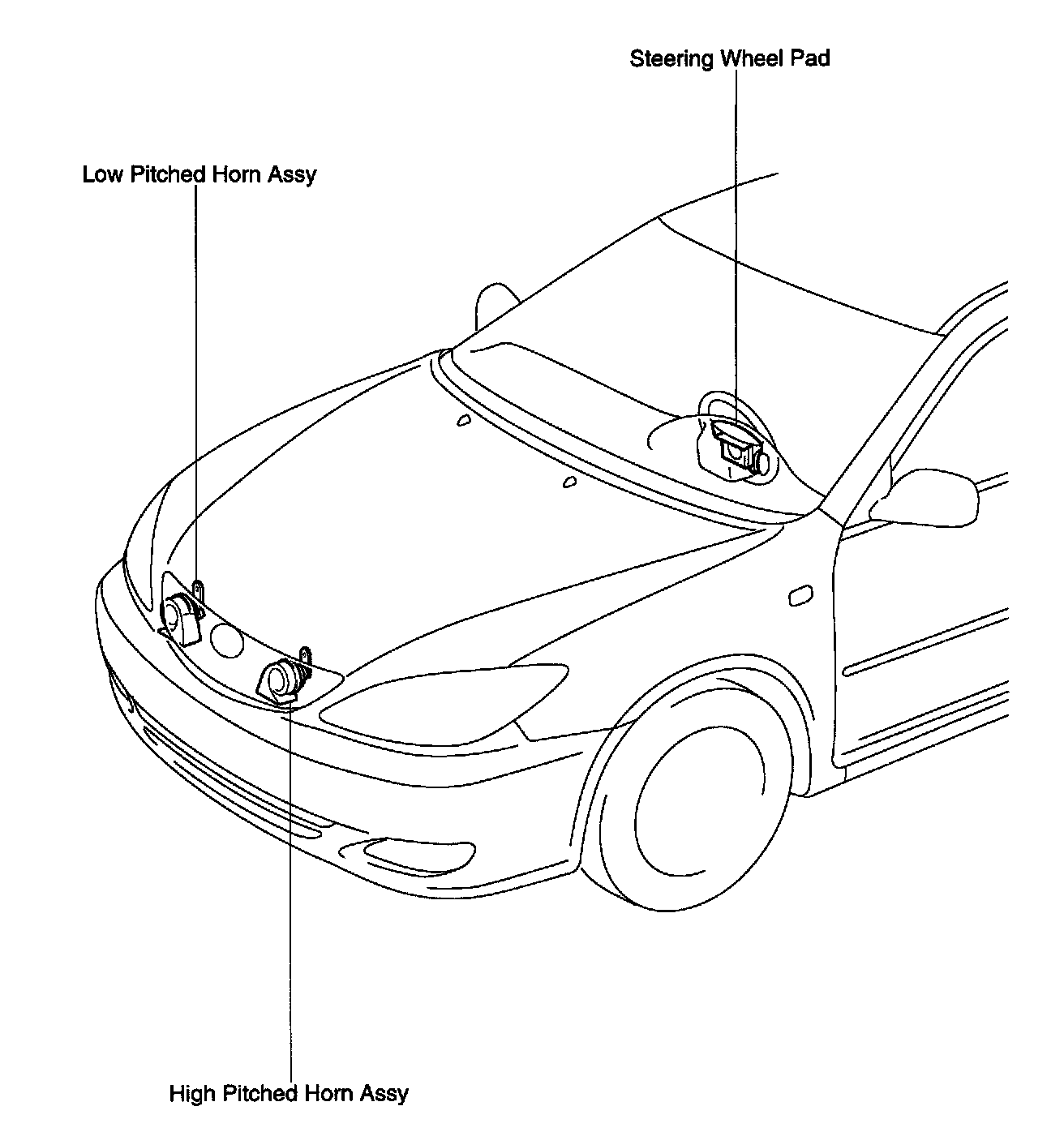 Steering Wheel Pad

Low Pitched Horn Assy

High Pitched Horn Assy