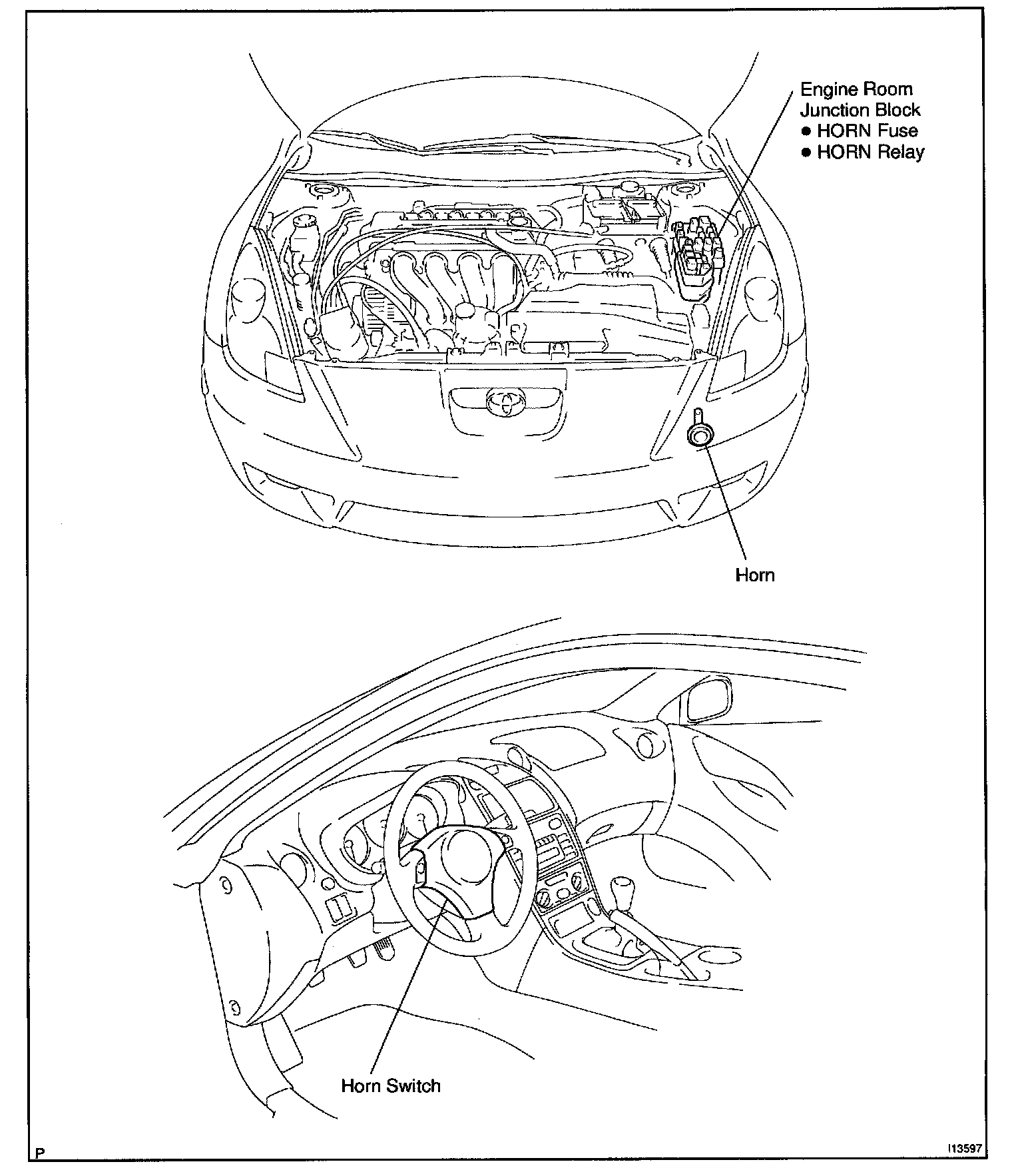 Engine Room
Junction Block
● HORN Fuse
● HORN Relay

Horn

Horn Switch

P

I13597