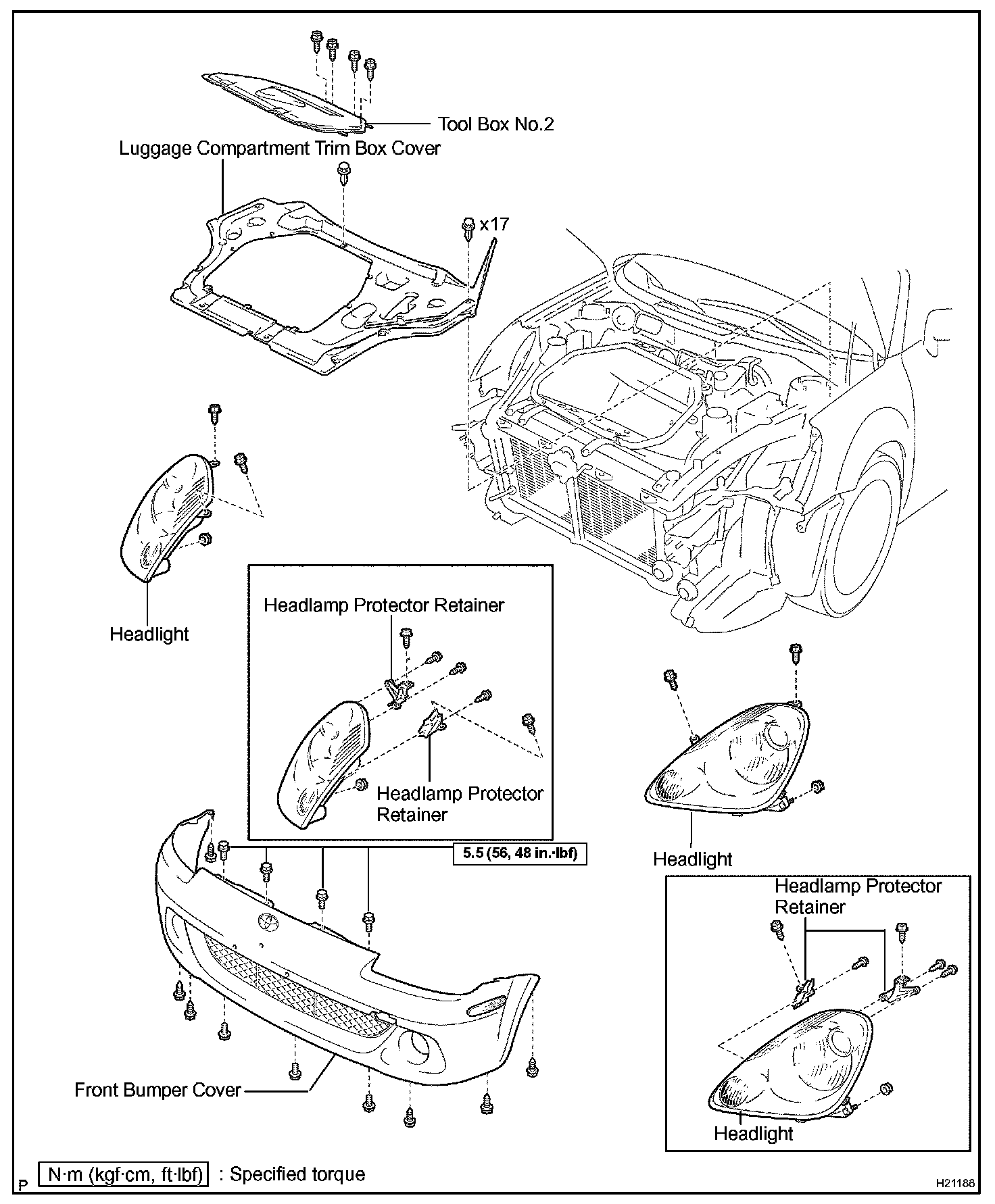 Tool Box No.2

Luggage Compartment Trim Box Cover

x17

Headlight

Headlamp Protector Retainer

Headlamp Protector Retainer

5.5 (56, 48 in.·lbf)

Headlight

Headlamp Protector Retainer

Headlight

Front Bumper Cover

P

N·m (kgf·cm, ft·lbf) : Specified torque

H21186