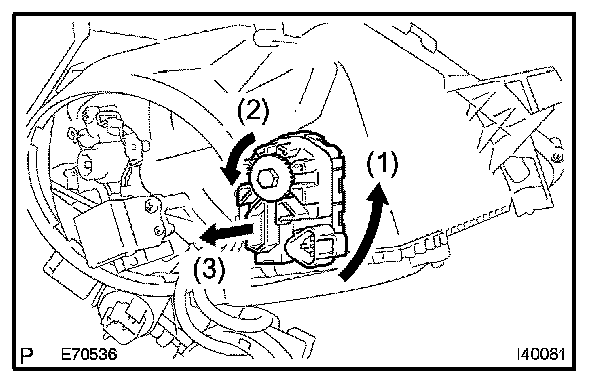 (2)
(1)
(3)
P E70536 I40081