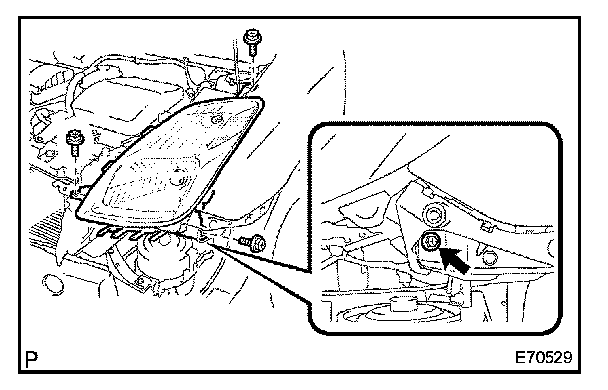 P

E70529