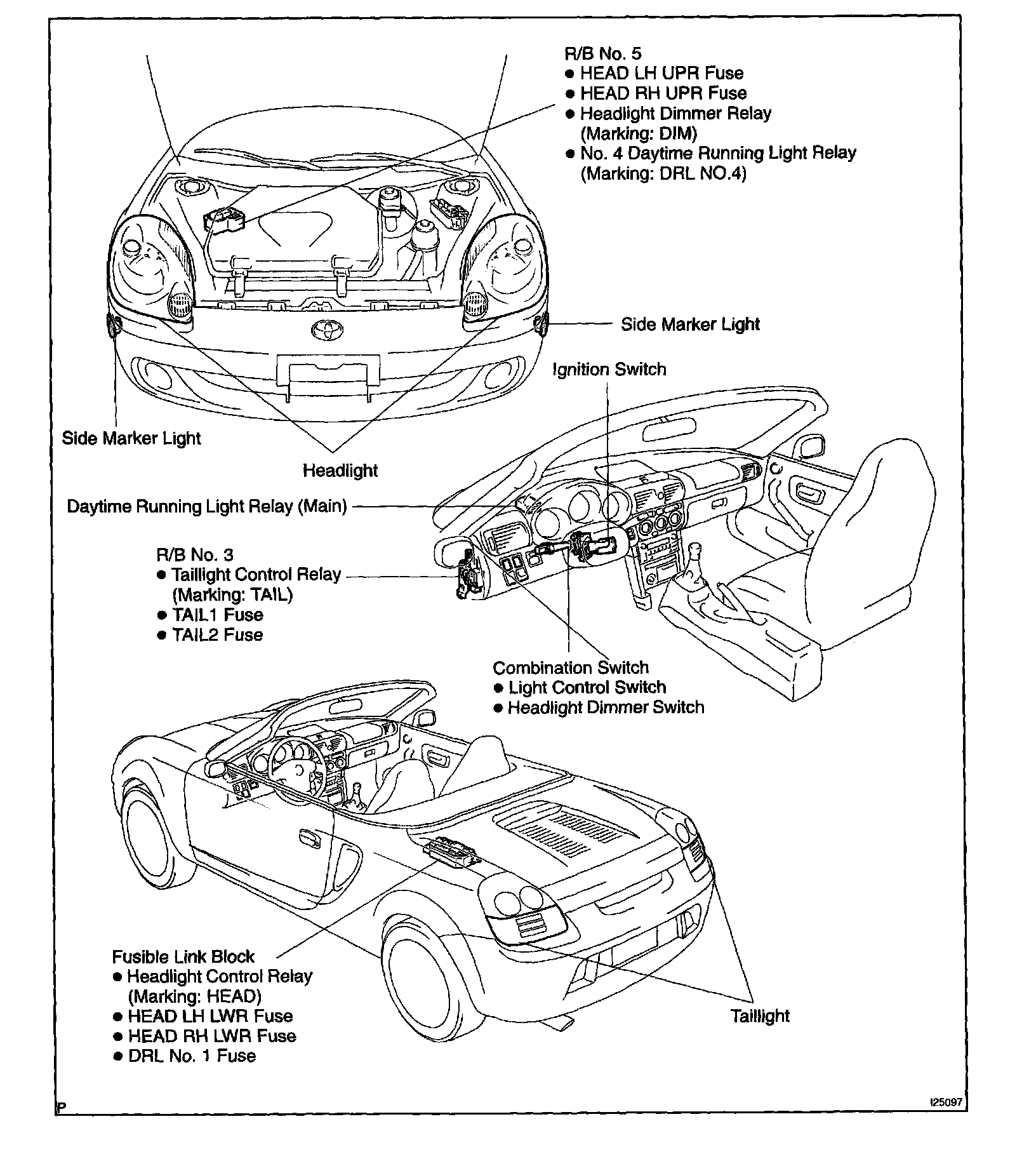 R/B No. 5
● HEAD LH UPR Fuse
● HEAD RH UPR Fuse
● Headlight Dimmer Relay
(Marking: DIM)
● No. 4 Daytime Running Light Relay
(Marking: DRL NO.4)

Side Marker Light

Ignition Switch

Side Marker Light

Headlight

Daytime Running Light Relay (Main)

R/B No. 3
● Taillight Control Relay
(Marking: TAIL)
● TAIL1 Fuse
● TAIL2 Fuse

Combination Switch
● Light Control Switch
● Headlight Dimmer Switch

Fusible Link Block
● Headlight Control Relay
(Marking: HEAD)
● HEAD LH LWR Fuse
● HEAD RH LWR Fuse
● DRL No. 1 Fuse

Taillight

P

I25097