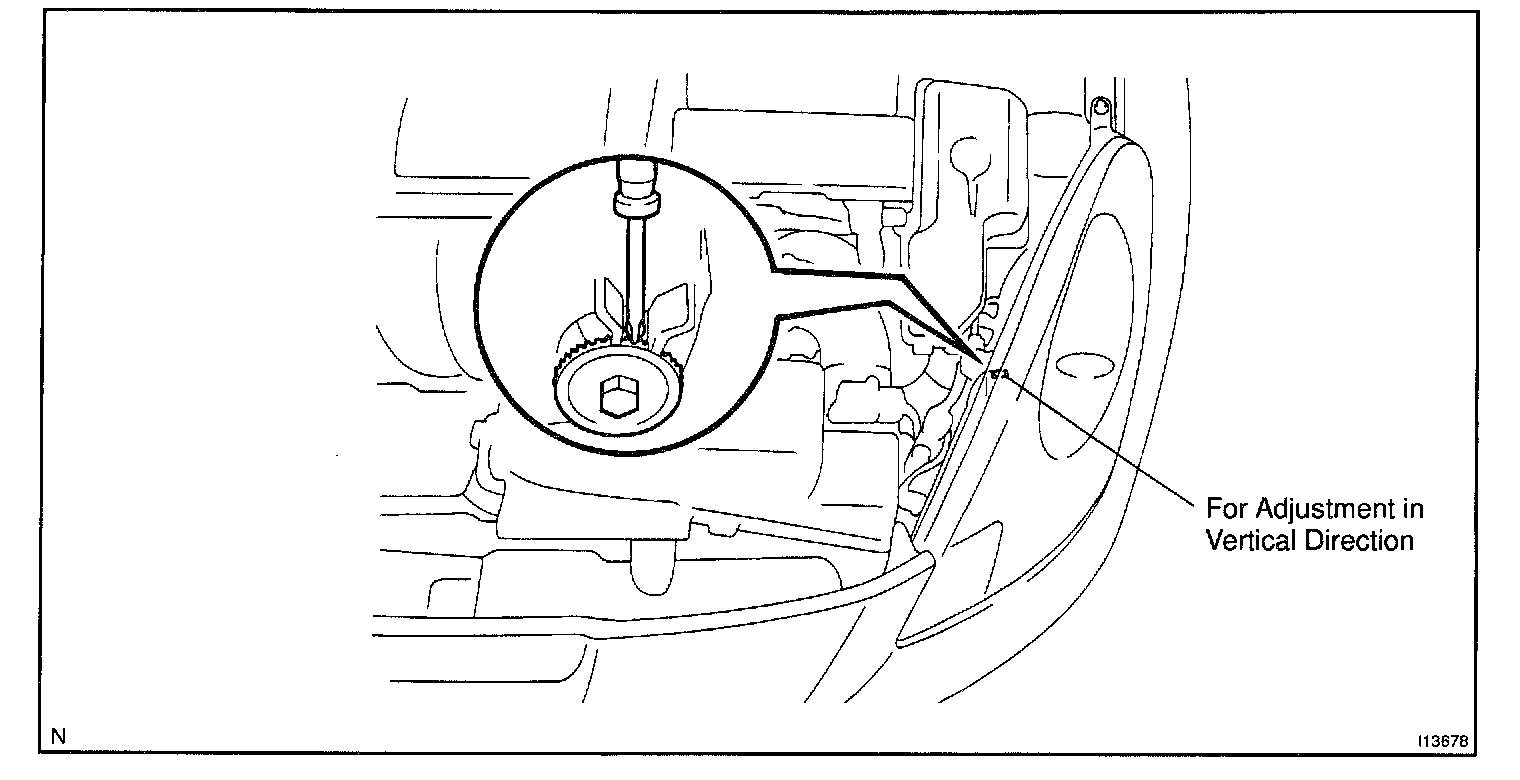 For Adjustment in Vertical Direction

N

I13678