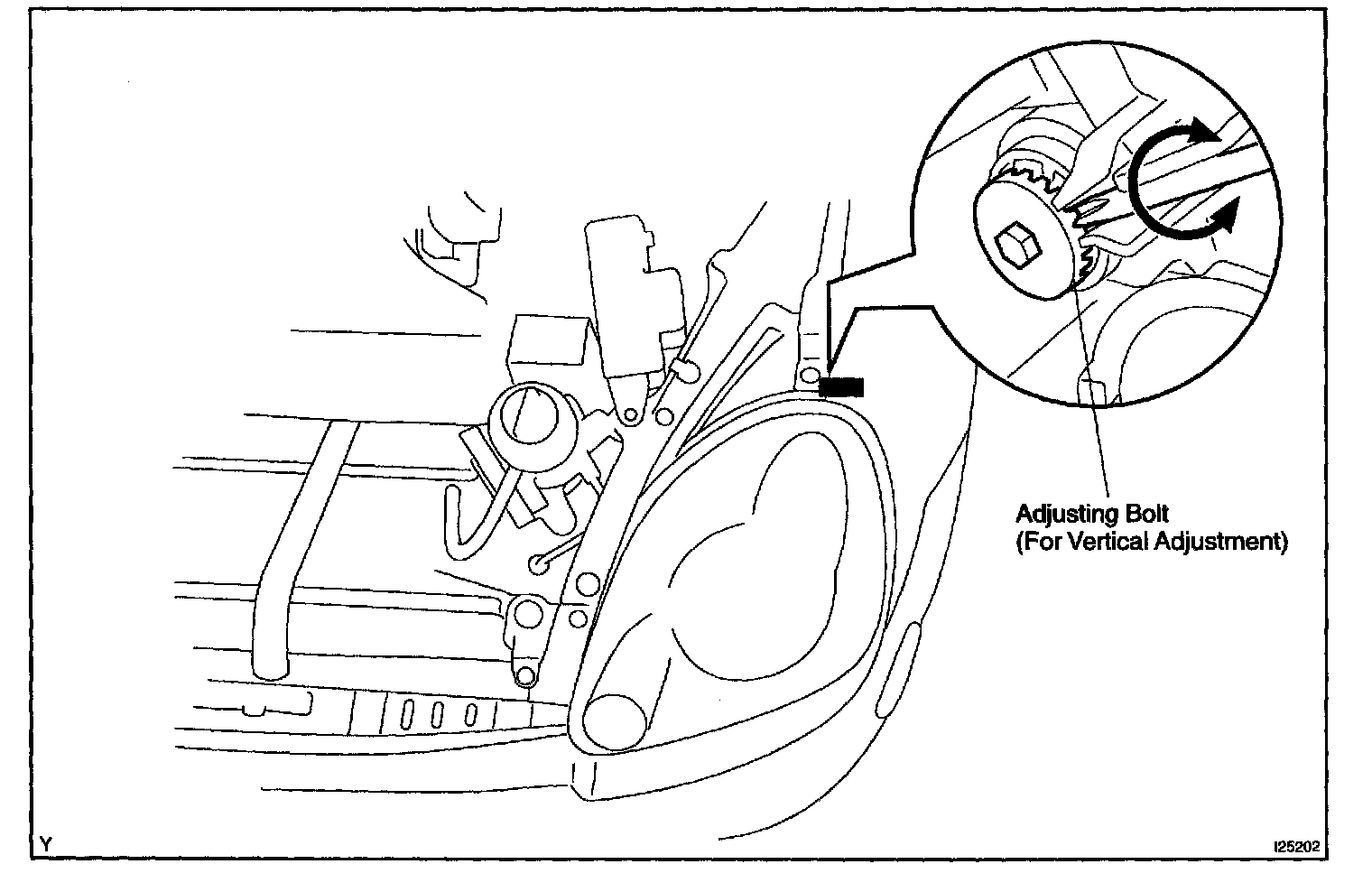 Adjusting Bolt
(For Vertical Adjustment)

Y

I25202