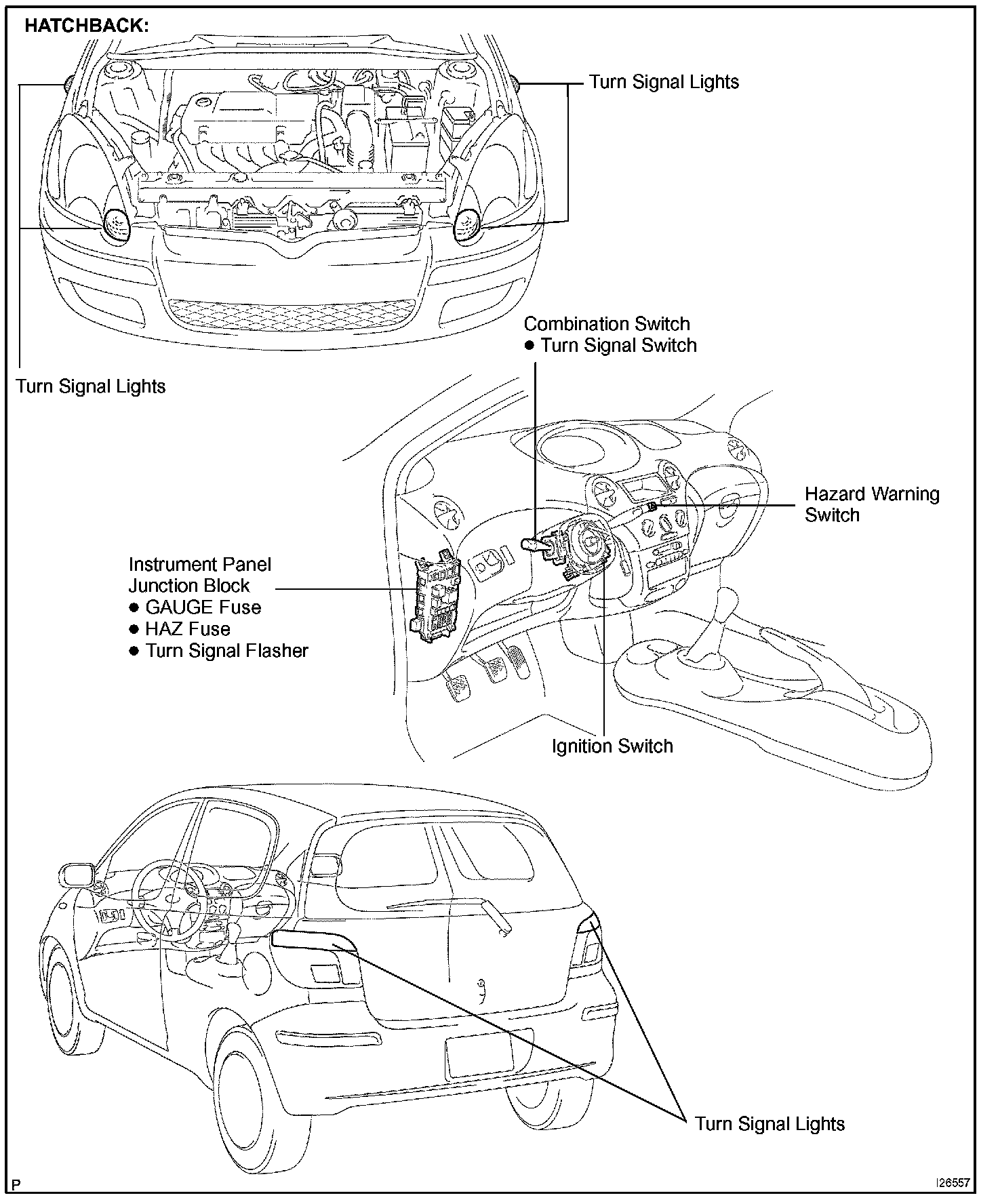 HATCHBACK:

Turn Signal Lights

Turn Signal Lights

Combination Switch
● Turn Signal Switch

Hazard Warning Switch

Instrument Panel Junction Block
● GAUGE Fuse
● HAZ Fuse
● Turn Signal Flasher

Ignition Switch

Turn Signal Lights

P

I26557