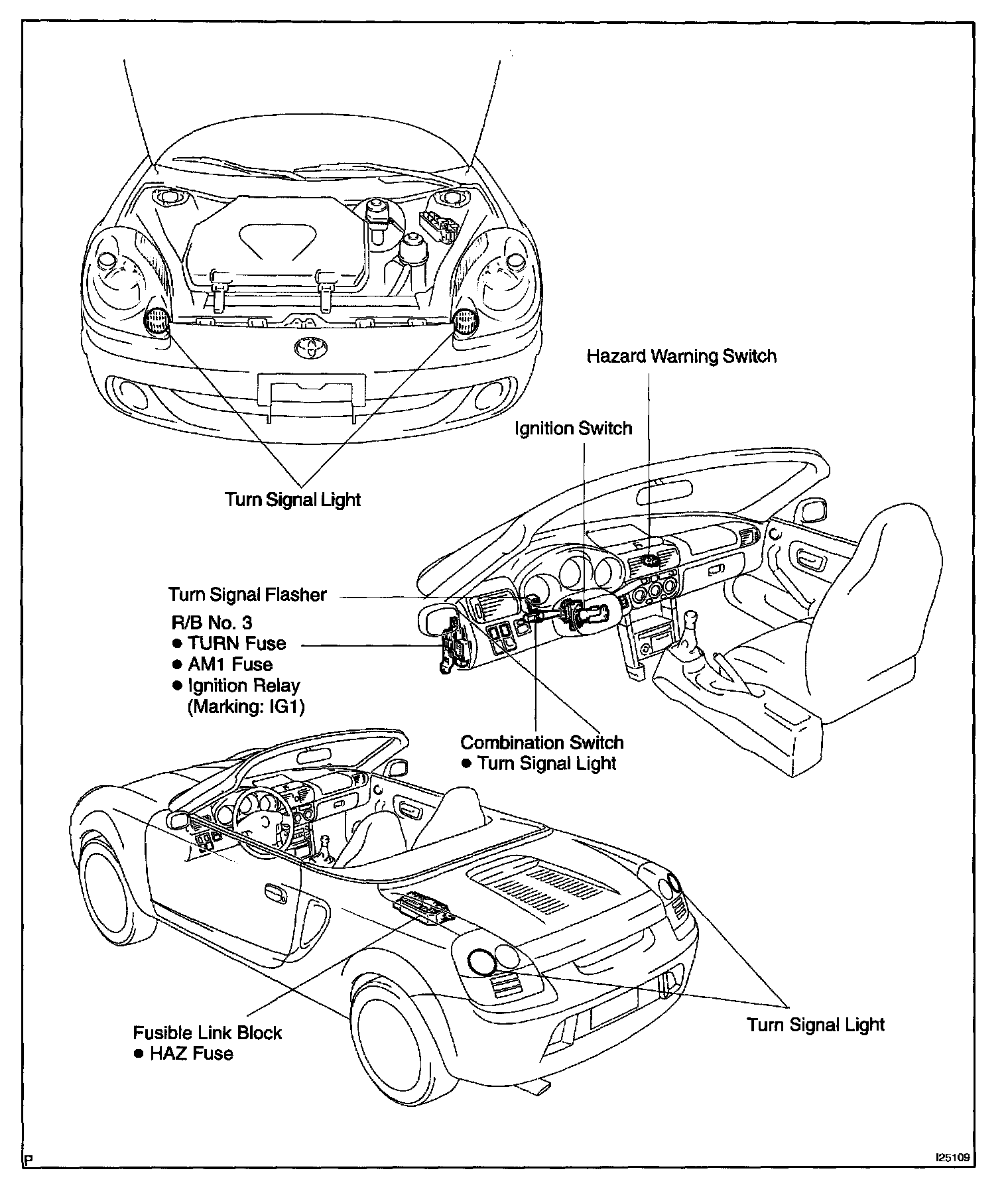 Hazard Warning Switch

Ignition Switch

Turn Signal Light

Turn Signal Flasher

R/B No. 3
● TURN Fuse
● AM1 Fuse
● Ignition Relay
(Marking: IG1)

Combination Switch
● Turn Signal Light

Fusible Link Block
● HAZ Fuse

Turn Signal Light

P

I25109