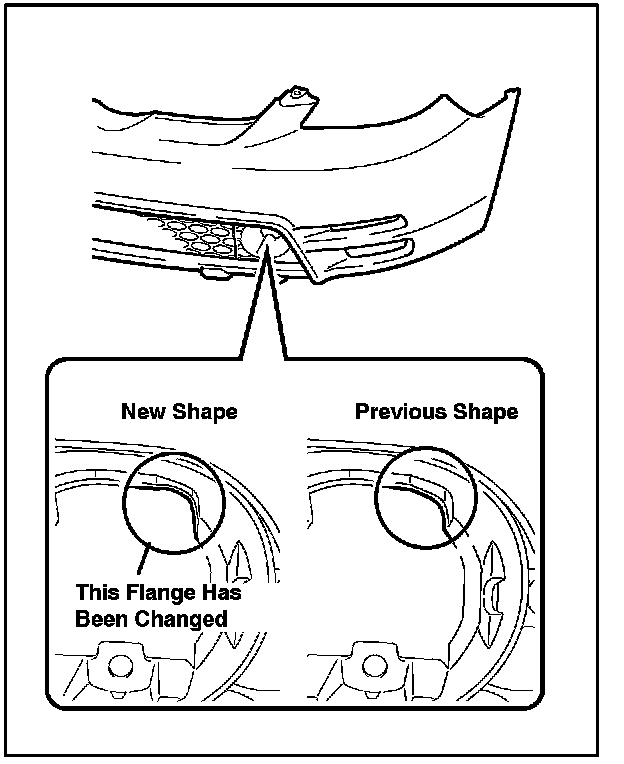 New Shape

Previous Shape

This Flange Has Been Changed