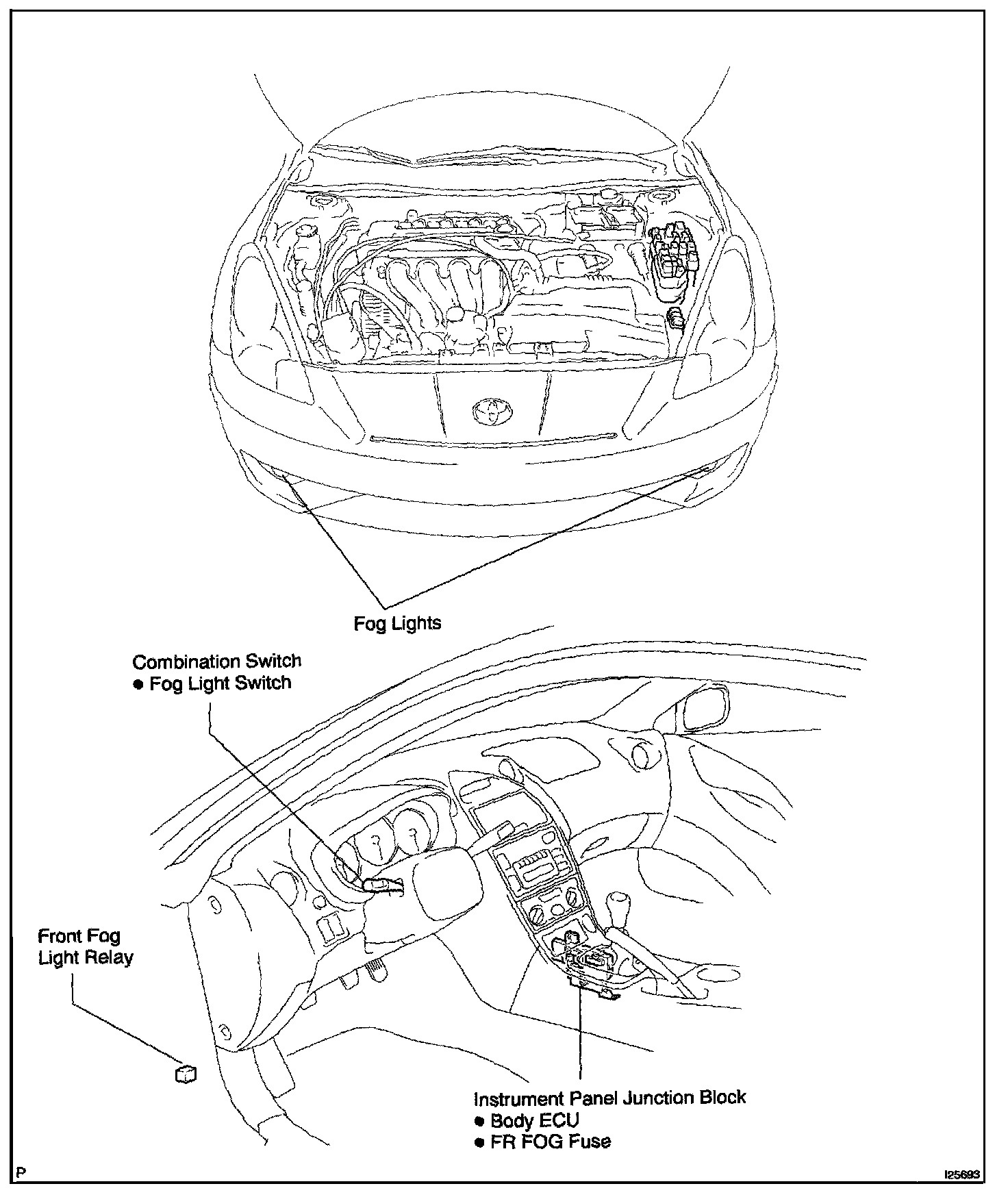 Fog Lights

Combination Switch
● Fog Light Switch

Front Fog
Light Relay

Instrument Panel Junction Block
● Body ECU
● FR FOG Fuse

P

I25693