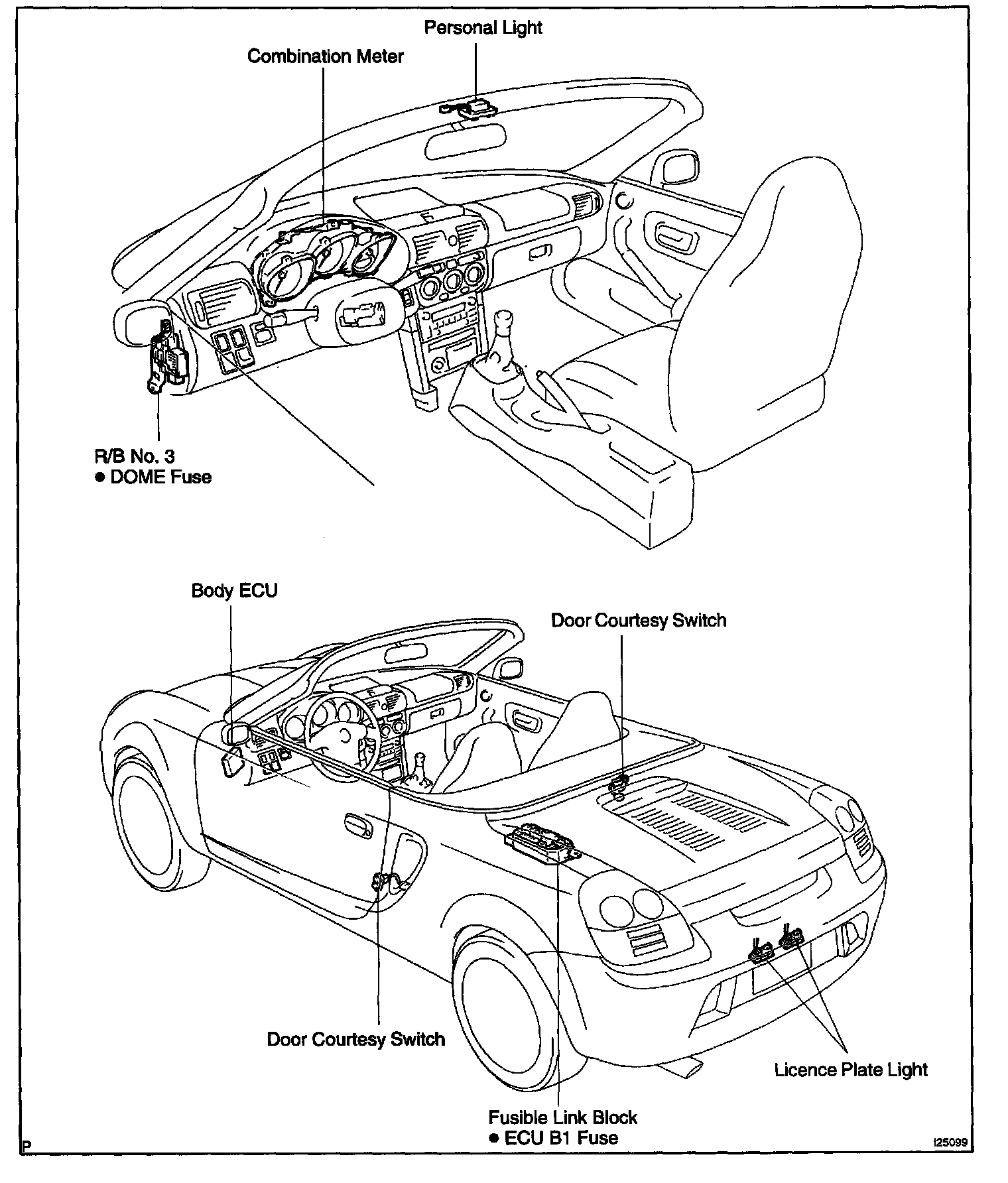 Personal Light

Combination Meter

R/B No. 3
● DOME Fuse

Body ECU

Door Courtesy Switch

Door Courtesy Switch

Licence Plate Light

Fusible Link Block
● ECU B1 Fuse

P

I25099