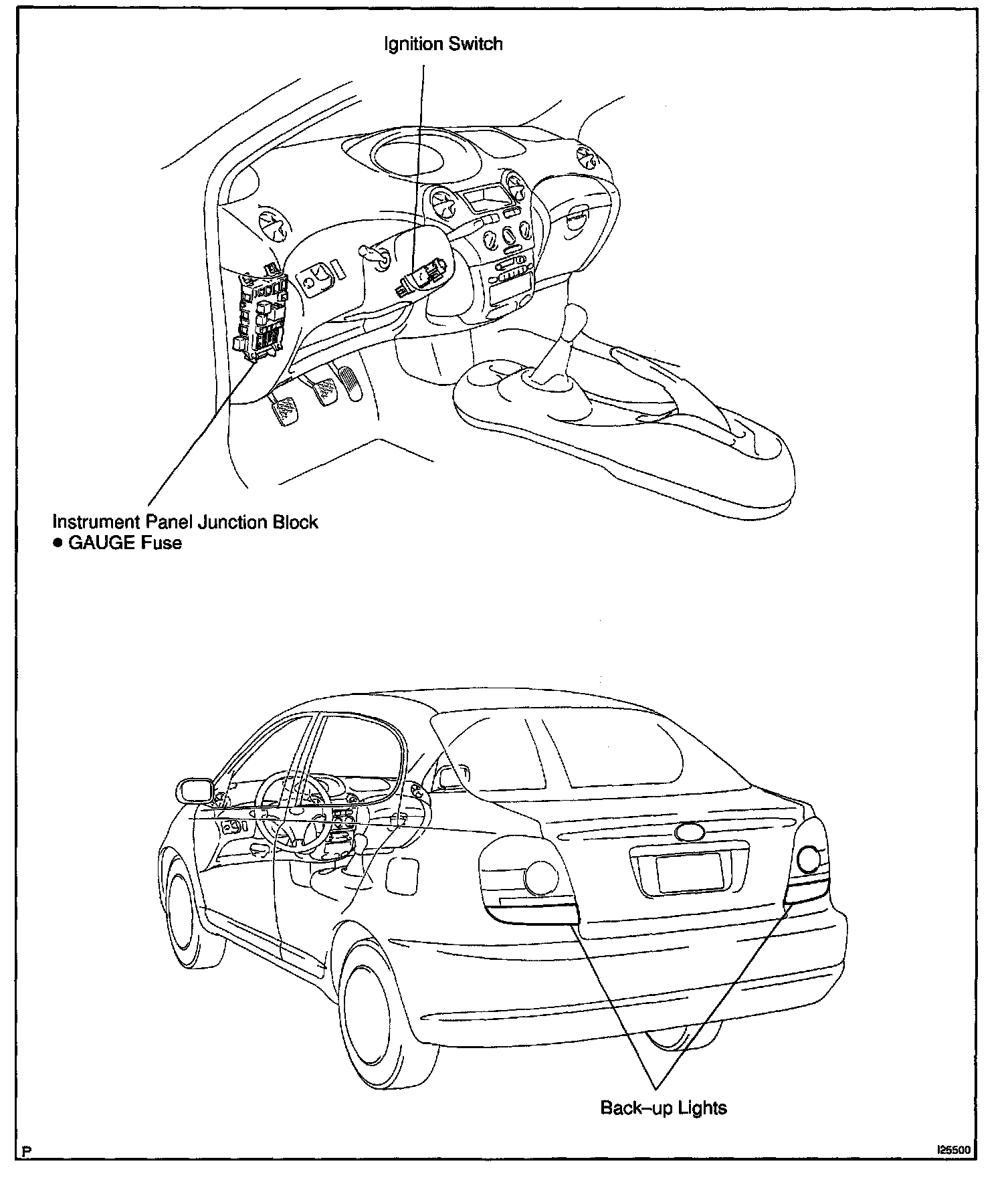 Ignition Switch

Instrument Panel Junction Block
● GAUGE Fuse

Back–up Lights

P

I25500