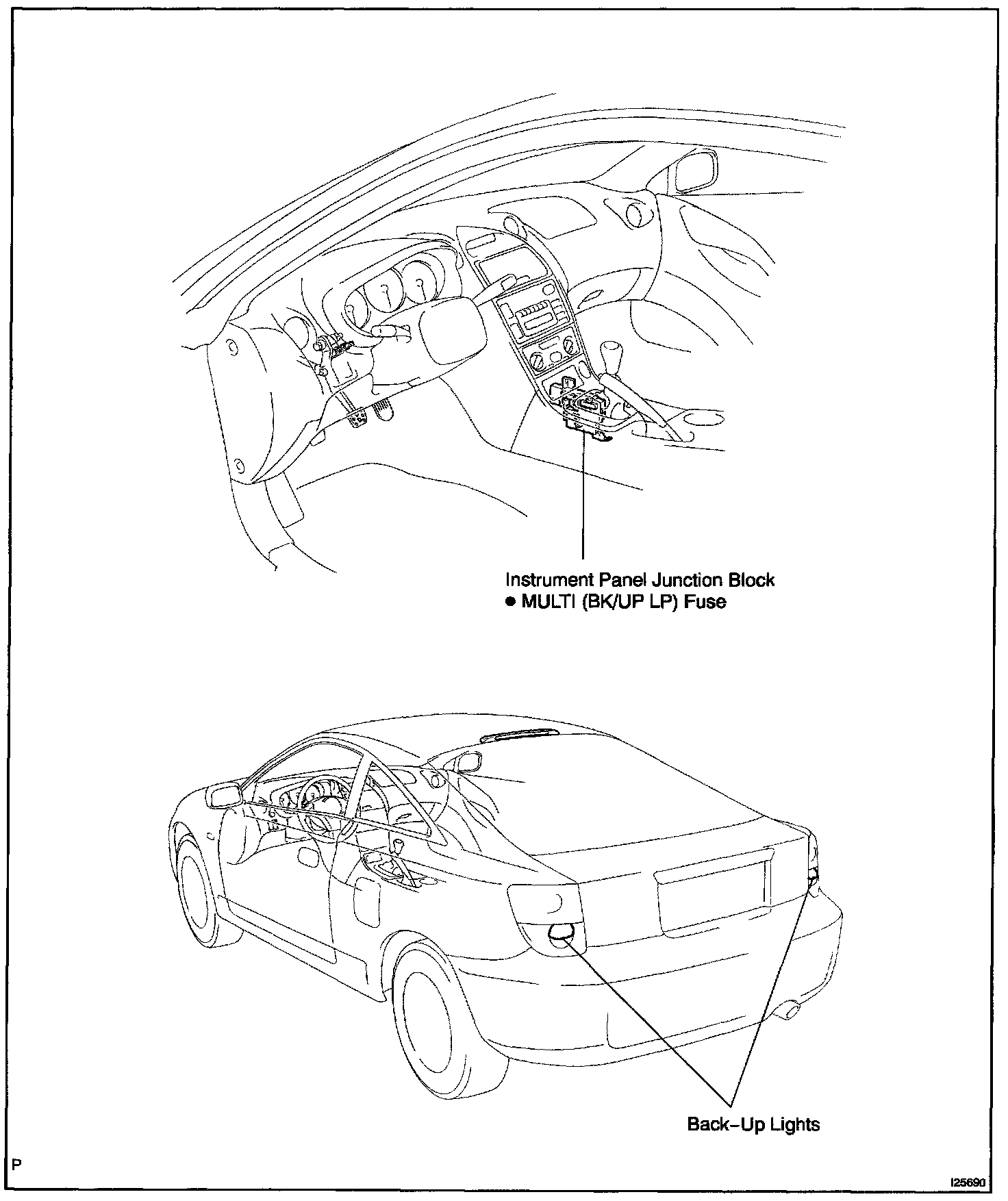 Instrument Panel Junction Block
● MULTI (BK/UP LP) Fuse

Back–Up Lights

P

I25690