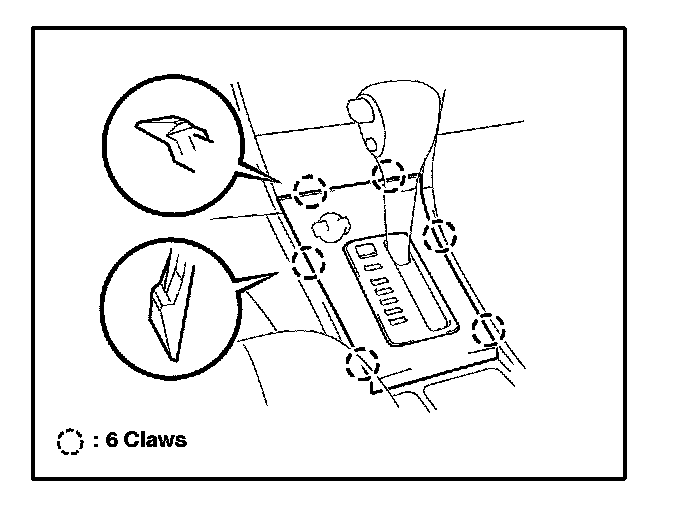 : 6 Claws