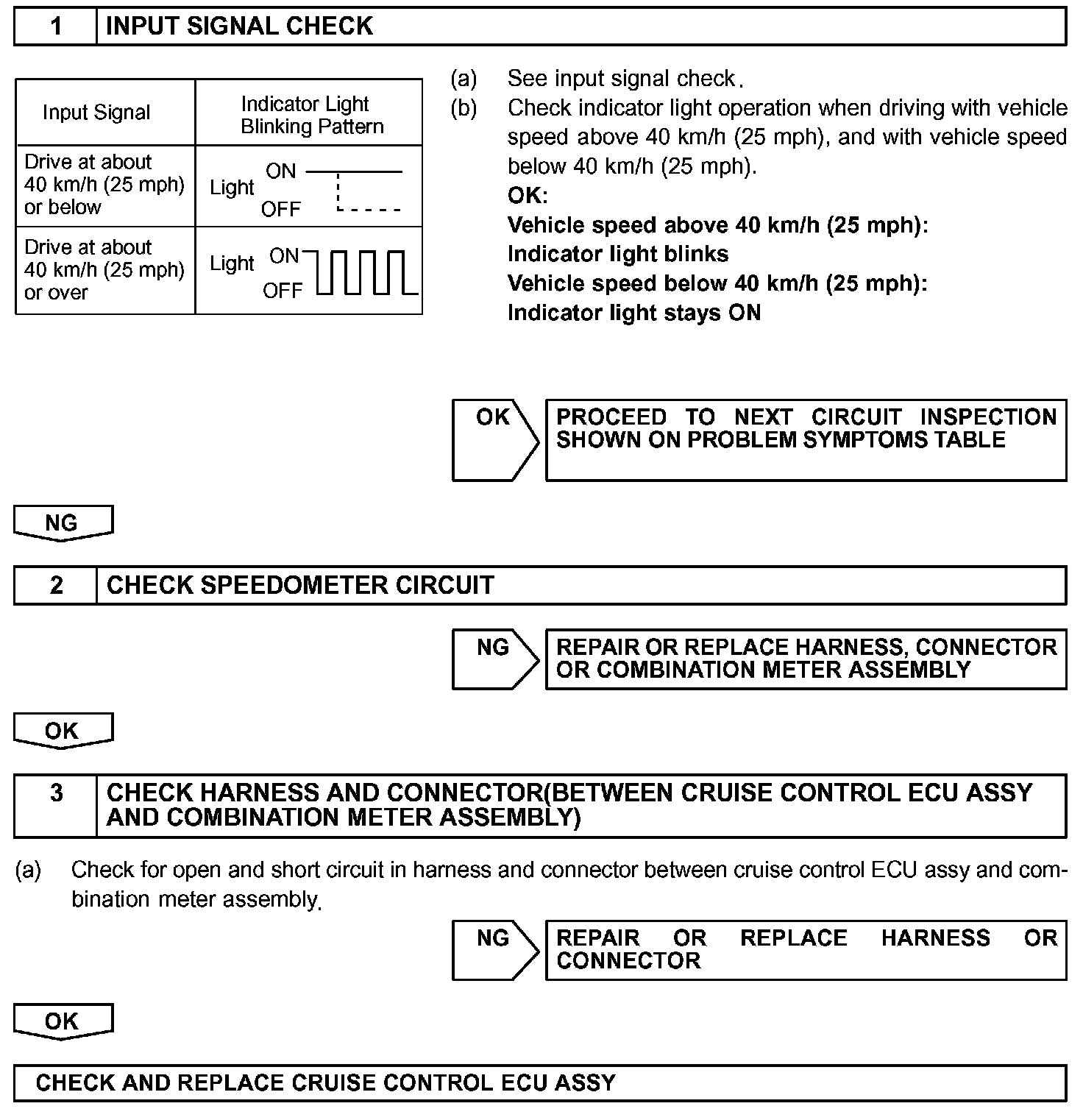 1 INPUT SIGNAL CHECK

| Input Signal | Indicator Light Blinking Pattern |
|---|---|
| Drive at about 40 km/h (25 mph) or below | Light ON OFF |
| Drive at about 40 km/h (25 mph) or over | Light ON OFF |

(a) See input signal check.
(b) Check indicator light operation when driving with vehicle speed above 40 km/h (25 mph), and with vehicle speed below 40 km/h (25 mph).
OK:
Vehicle speed above 40 km/h (25 mph):
Indicator light blinks
Vehicle speed below 40 km/h (25 mph):
Indicator light stays ON

OK PROCEED TO NEXT CIRCUIT INSPECTION SHOWN ON PROBLEM SYMPTOMS TABLE

NG

2 CHECK SPEEDOMETER CIRCUIT

NG REPAIR OR REPLACE HARNESS, CONNECTOR OR COMBINATION METER ASSEMBLY

OK

3 CHECK HARNESS AND CONNECTOR(BETWEEN CRUISE CONTROL ECU ASSY AND COMBINATION METER ASSEMBLY)

(a) Check for open and short circuit in harness and connector between cruise control ECU assy and combination meter assembly.

NG REPAIR OR REPLACE HARNESS OR CONNECTOR

OK

CHECK AND REPLACE CRUISE CONTROL ECU ASSY