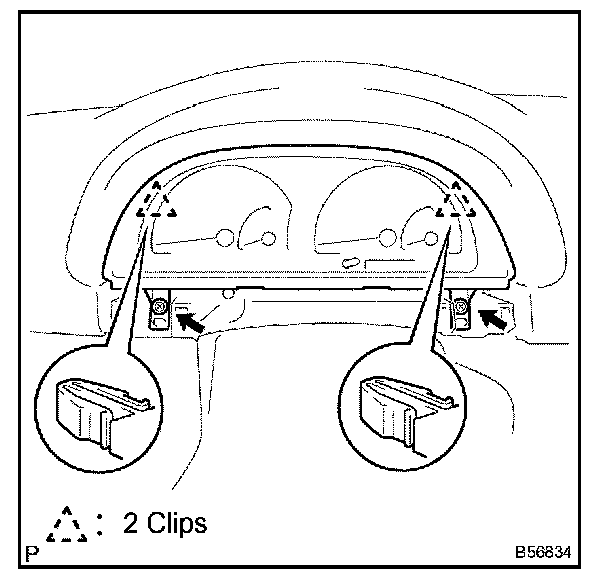 : 2 Clips

P

B56834