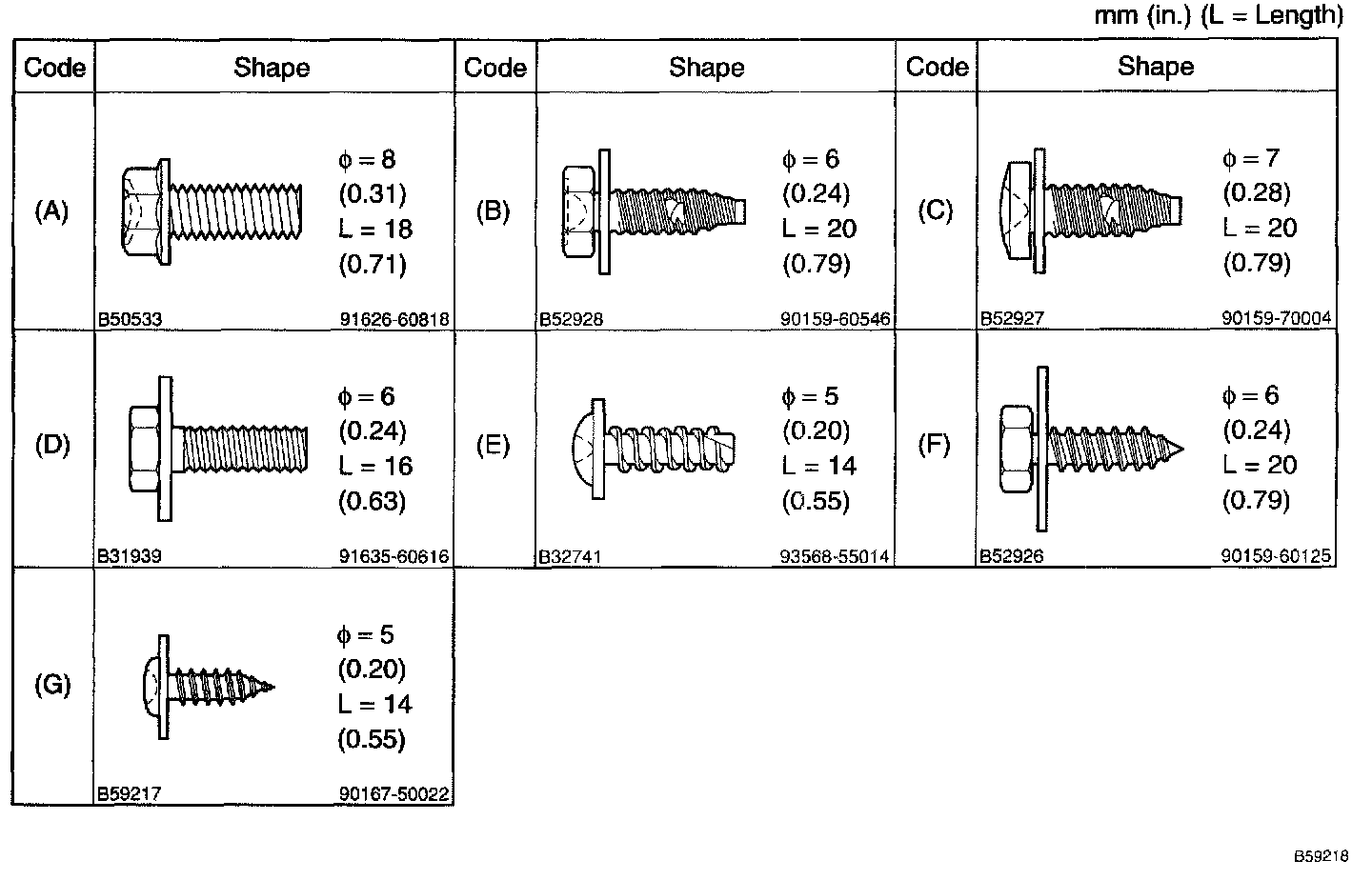 mm (in.) (L = Length)

| Code | Shape | Code | Shape | Code | Shape |
|---|---|---|---|---|---|
| (A) | $\phi = 8$ (0.31) L = 18 (0.71) B50533 91626-60818 | (B) | $\phi = 6$ (0.24) L = 20 (0.79) B52928 90159-60546 | (C) | $\phi = 7$ (0.28) L = 20 (0.79) B52927 90159-70004 |
| (D) | $\phi = 6$ (0.24) L = 16 (0.63) B31939 91635-60616 | (E) | $\phi = 5$ (0.20) L = 14 (0.55) B32741 93568-55014 | (F) | $\phi = 6$ (0.24) L = 20 (0.79) B52926 90159-60125 |
| (G) | $\phi = 5$ (0.20) L = 14 (0.55) B59217 90167-50022 | | | | |

B59218