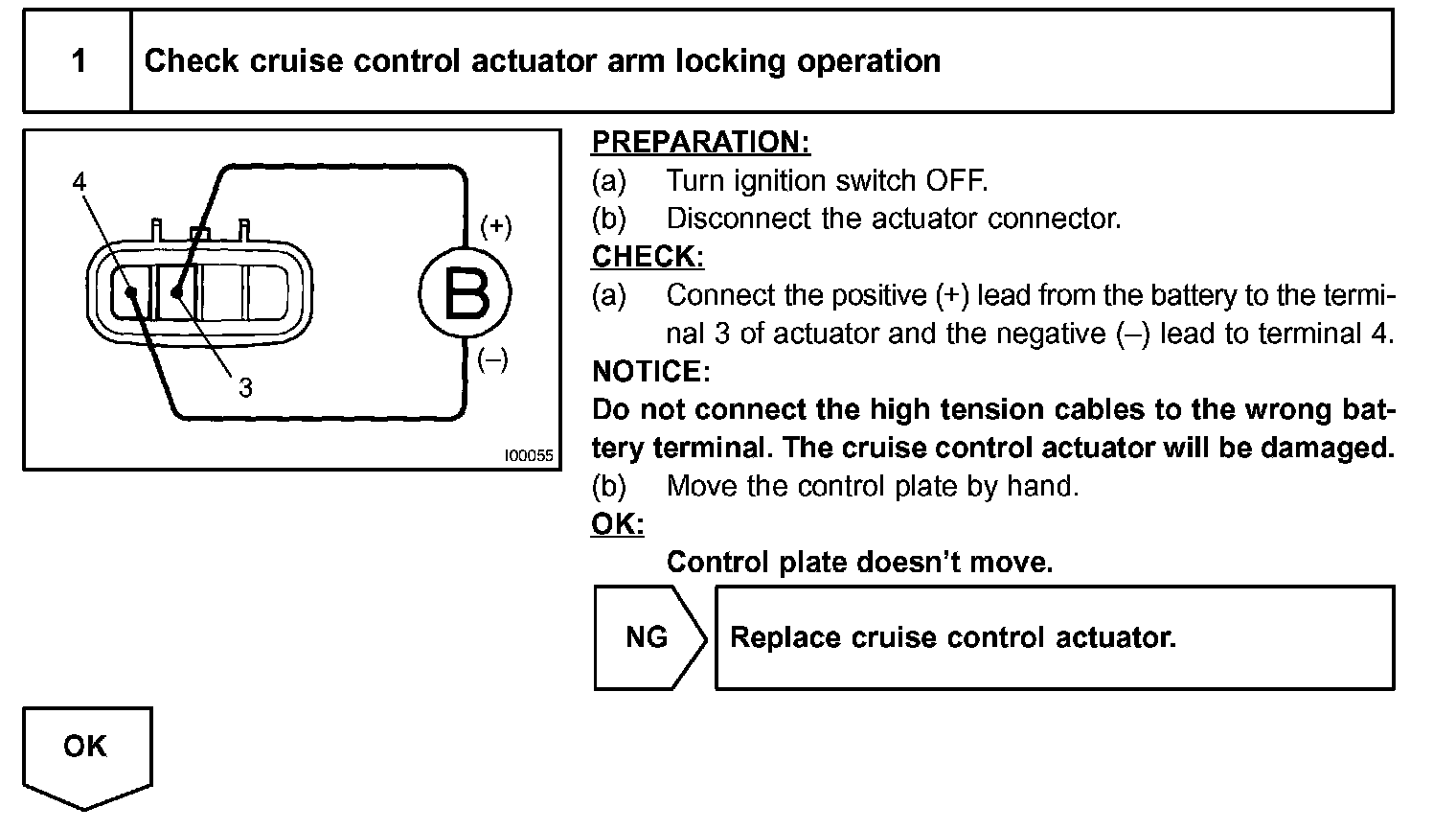 1 Check cruise control actuator arm locking operation

4

(+)

B

(–)

3

I00055

PREPARATION:
(a) Turn ignition switch OFF.
(b) Disconnect the actuator connector.
CHECK:
(a) Connect the positive (+) lead from the battery to the terminal 3 of actuator and the negative (–) lead to terminal 4.
NOTICE:
Do not connect the high tension cables to the wrong battery terminal. The cruise control actuator will be damaged.
(b) Move the control plate by hand.
OK:
Control plate doesn't move.

NG

Replace cruise control actuator.

OK