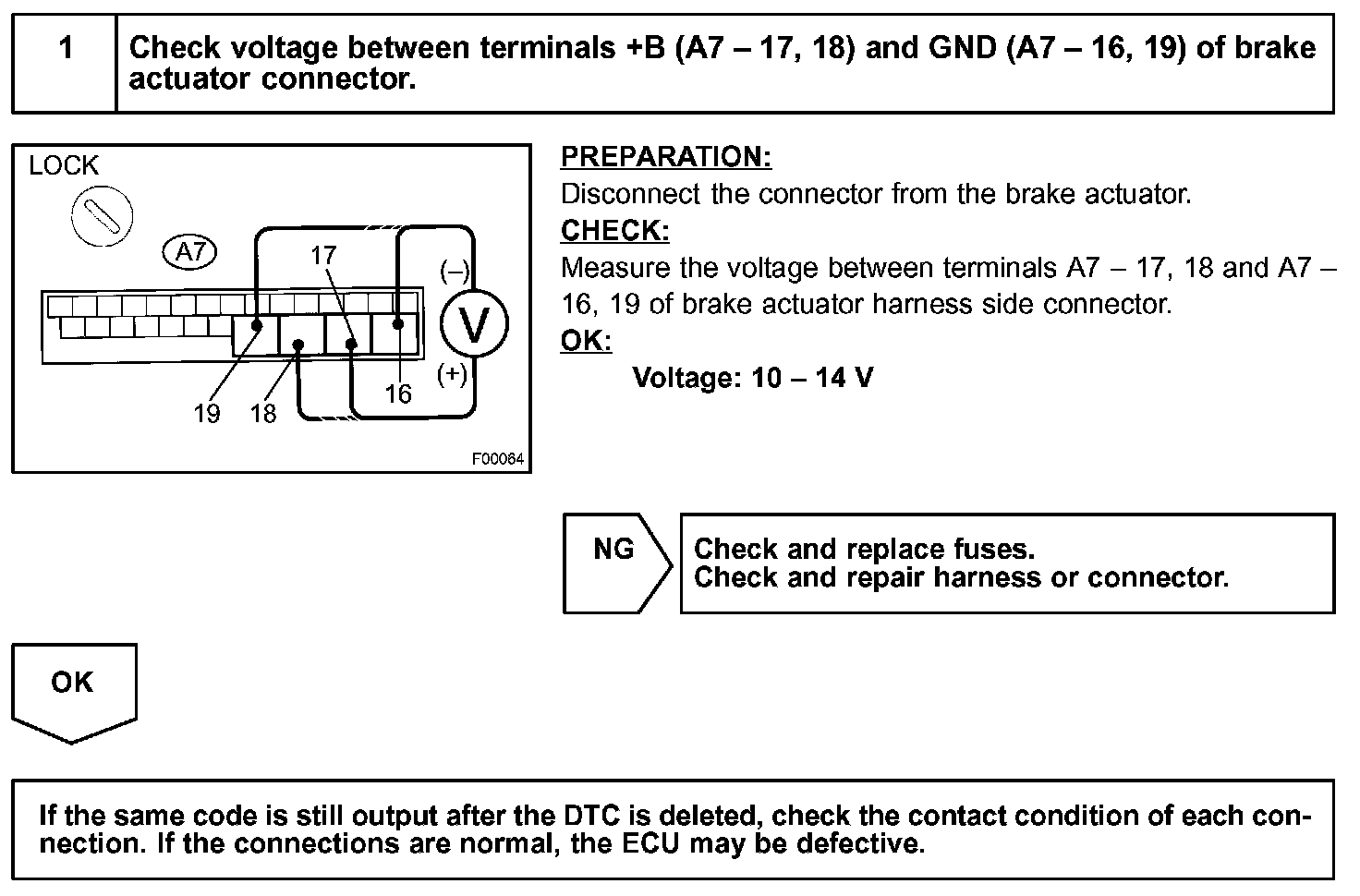 1

Check voltage between terminals +B (A7 – 17, 18) and GND (A7 – 16, 19) of brake actuator connector.

LOCK

A7

17

(–)

V

(+)

16

19 18

F00064

PREPARATION:

Disconnect the connector from the brake actuator.

CHECK:

Measure the voltage between terminals A7 – 17, 18 and A7 – 16, 19 of brake actuator harness side connector.

OK:

Voltage: 10 – 14 V

NG

Check and replace fuses.
Check and repair harness or connector.

OK

If the same code is still output after the DTC is deleted, check the contact condition of each connection. If the connections are normal, the ECU may be defective.