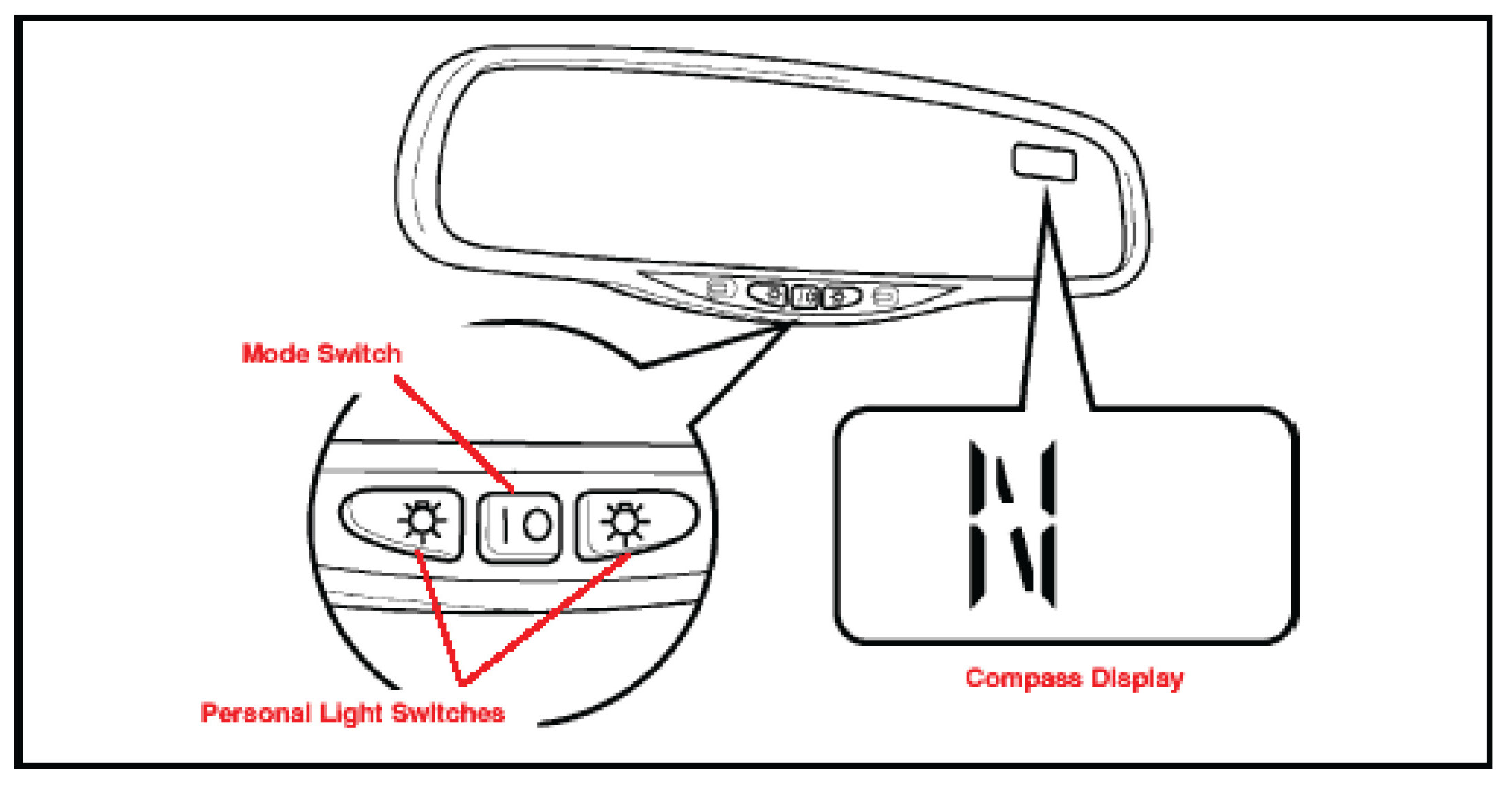 Mode Switch

I O

N

Compass Display

Personal Light Switches