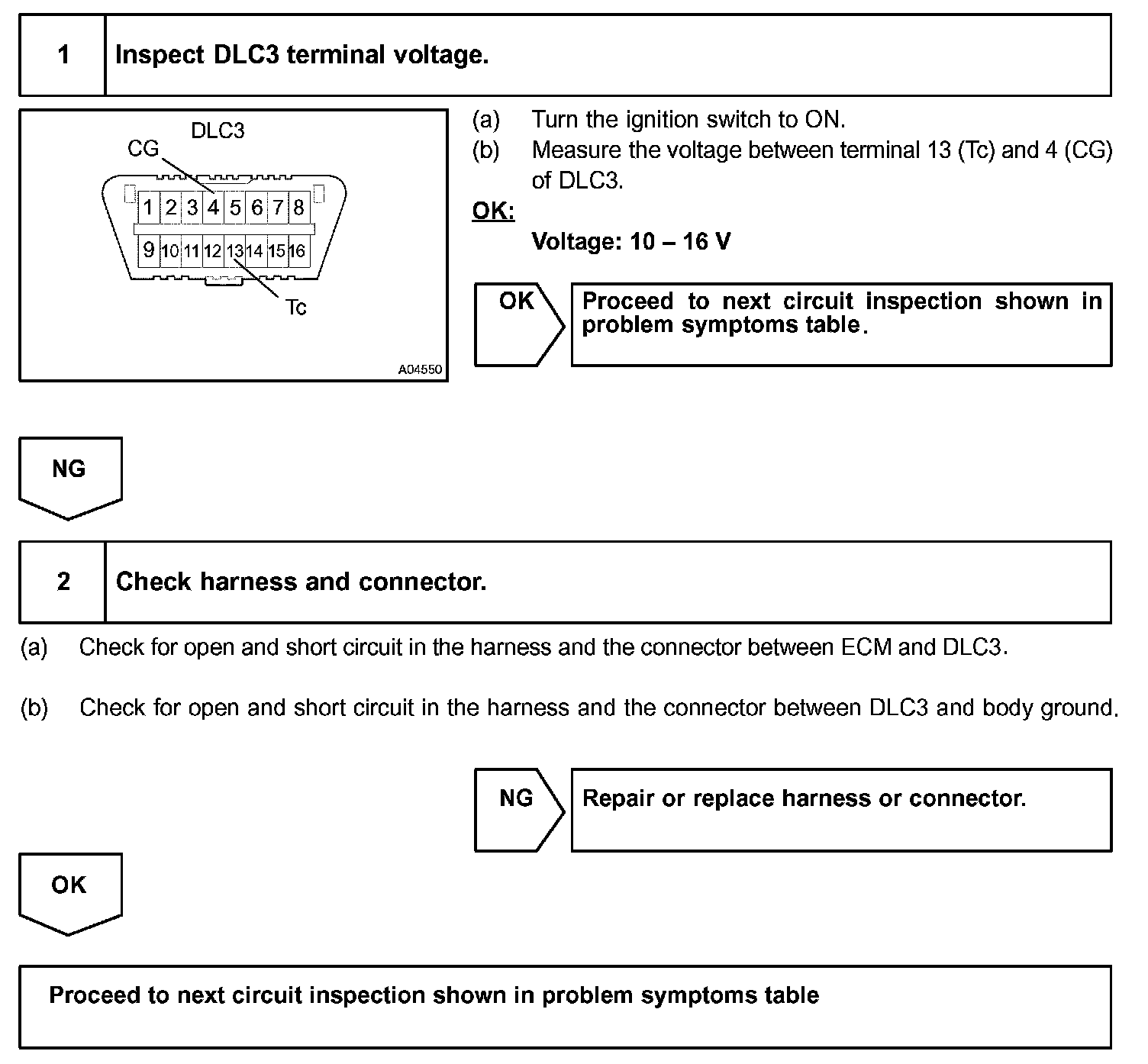 1 Inspect DLC3 terminal voltage.

DLC3
CG
1 2 3 4 5 6 7 8
9 10 11 12 13 14 15 16
Tc
A04550

(a) Turn the ignition switch to ON.
(b) Measure the voltage between terminal 13 (Tc) and 4 (CG) of DLC3.

OK:
Voltage: 10 – 16 V

OK

Proceed to next circuit inspection shown in problem symptoms table.

NG

2 Check harness and connector.

(a) Check for open and short circuit in the harness and the connector between ECM and DLC3.

(b) Check for open and short circuit in the harness and the connector between DLC3 and body ground.

NG

Repair or replace harness or connector.

OK

Proceed to next circuit inspection shown in problem symptoms table