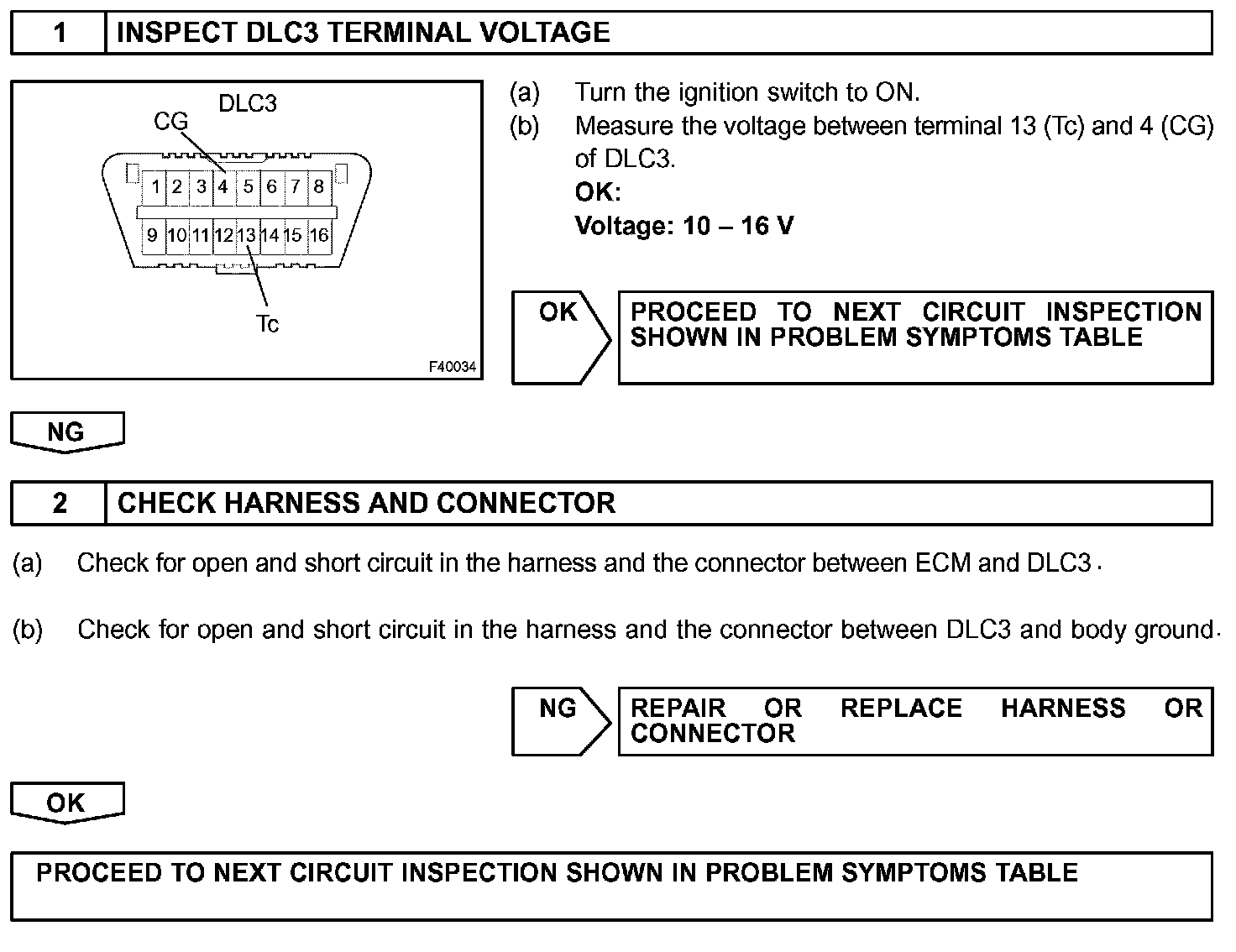 1 INSPECT DLC3 TERMINAL VOLTAGE

DLC3
CG
1 2 3 4 5 6 7 8
9 10 11 12 13 14 15 16
Tc
F40034

(a) Turn the ignition switch to ON.
(b) Measure the voltage between terminal 13 (Tc) and 4 (CG) of DLC3.
OK:
Voltage: 10 – 16 V

OK

PROCEED TO NEXT CIRCUIT INSPECTION SHOWN IN PROBLEM SYMPTOMS TABLE

NG

2 CHECK HARNESS AND CONNECTOR

(a) Check for open and short circuit in the harness and the connector between ECM and DLC3.

(b) Check for open and short circuit in the harness and the connector between DLC3 and body ground.

NG

REPAIR OR REPLACE HARNESS OR CONNECTOR

OK

PROCEED TO NEXT CIRCUIT INSPECTION SHOWN IN PROBLEM SYMPTOMS TABLE