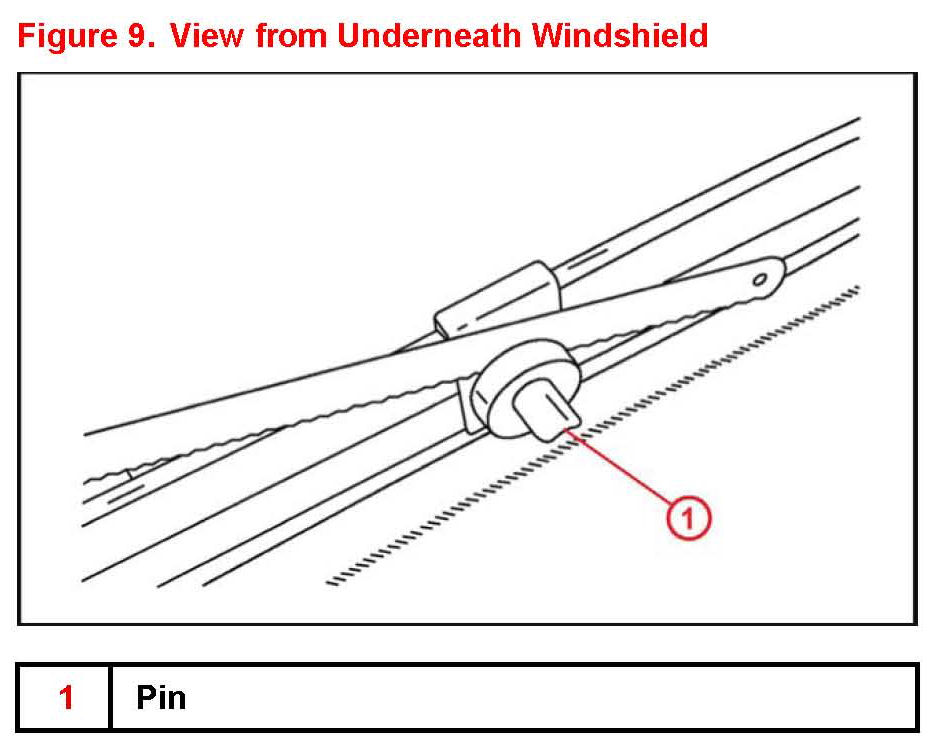 Figure 9. View from Underneath Windshield

1

| 1 | Pin |
|---|---|