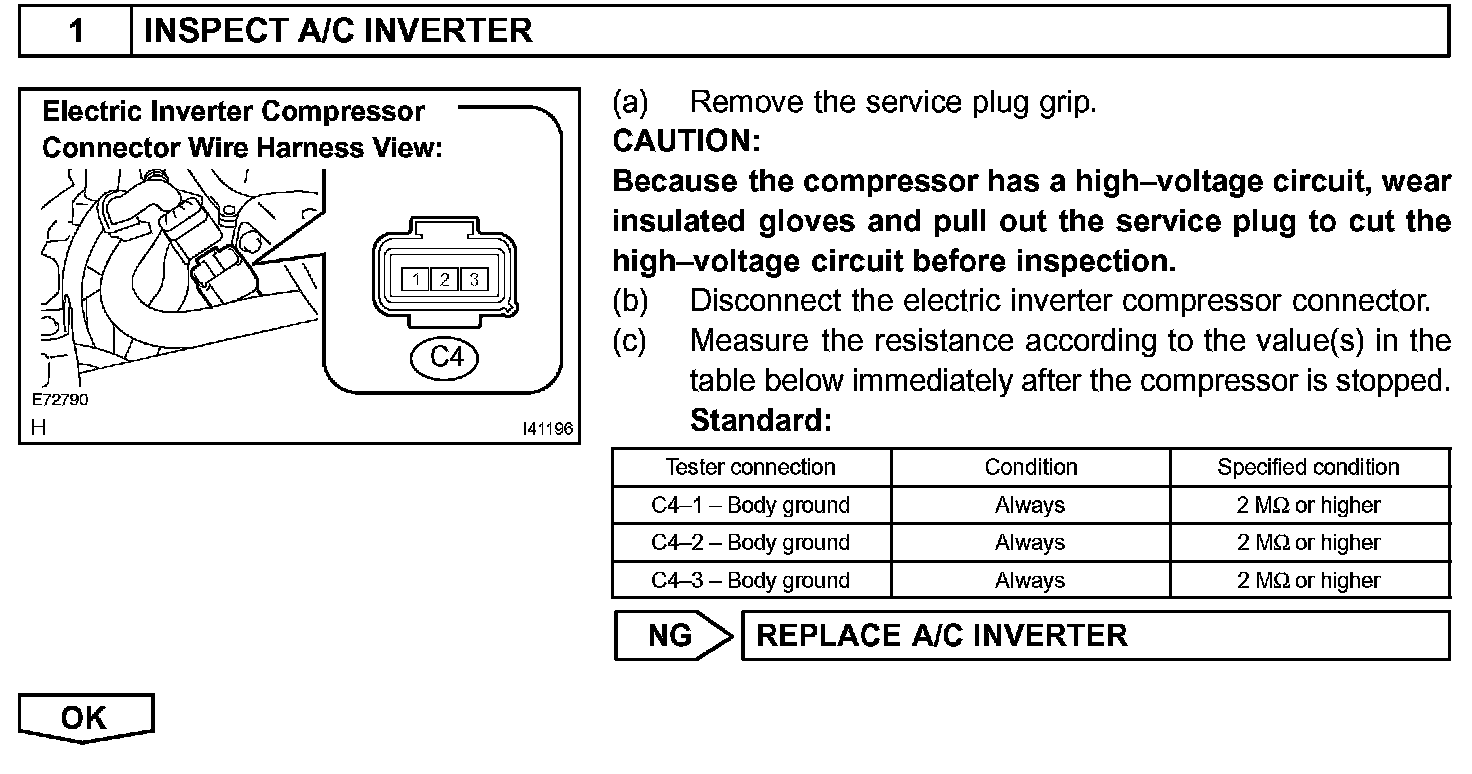 1 INSPECT A/C INVERTER

Electric Inverter Compressor Connector Wire Harness View:

1 2 3

C4

E72790

H I41196

(a) Remove the service plug grip.

CAUTION:

Because the compressor has a high–voltage circuit, wear insulated gloves and pull out the service plug to cut the high–voltage circuit before inspection.

(b) Disconnect the electric inverter compressor connector.

(c) Measure the resistance according to the value(s) in the table below immediately after the compressor is stopped.

Standard:

| Tester connection | Condition | Specified condition |
|---|---|---|
| C4–1 – Body ground | Always | 2 MΩ or higher |
| C4–2 – Body ground | Always | 2 MΩ or higher |
| C4–3 – Body ground | Always | 2 MΩ or higher |

NG REPLACE A/C INVERTER

OK