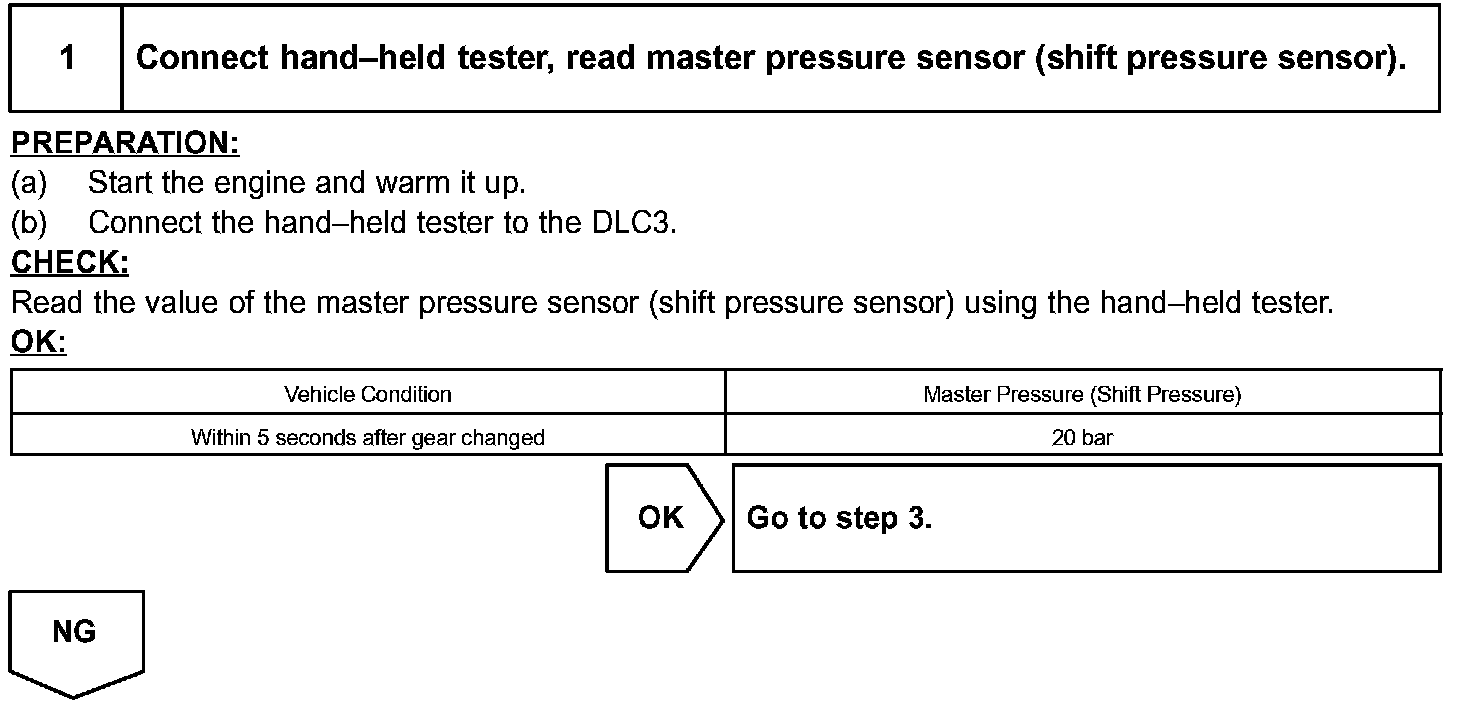 1 Connect hand–held tester, read master pressure sensor (shift pressure sensor).

PREPARATION:
(a) Start the engine and warm it up.
(b) Connect the hand–held tester to the DLC3.

CHECK:
Read the value of the master pressure sensor (shift pressure sensor) using the hand–held tester.

OK:

| Vehicle Condition | Master Pressure (Shift Pressure) |
|---|---|
| Within 5 seconds after gear changed | 20 bar |

OK Go to step 3.

NG