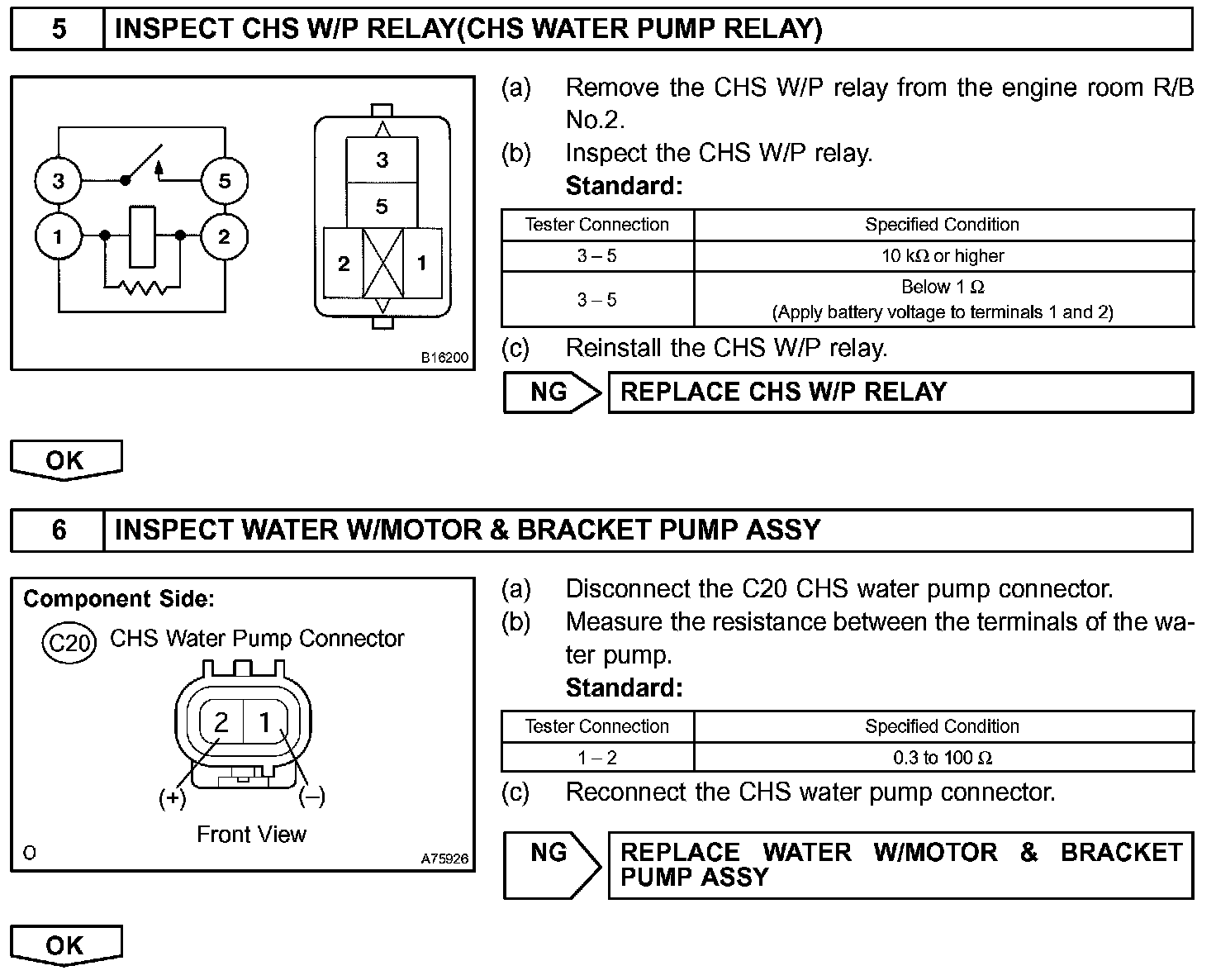 5 INSPECT CHS W/P RELAY(CHS WATER PUMP RELAY)

3 5
1 2

3
5
2 1

B16200

(a) Remove the CHS W/P relay from the engine room R/B No.2.
(b) Inspect the CHS W/P relay.
Standard:

| Tester Connection | Specified Condition |
|---|---|
| 3 – 5 | 10 kΩ or higher |
| 3 – 5 | Below 1 Ω (Apply battery voltage to terminals 1 and 2) |

(c) Reinstall the CHS W/P relay.

NG REPLACE CHS W/P RELAY

OK

6 INSPECT WATER W/MOTOR & BRACKET PUMP ASSY

Component Side:
C20 CHS Water Pump Connector
2 1
(+) (–)
Front View
O A75926

(a) Disconnect the C20 CHS water pump connector.
(b) Measure the resistance between the terminals of the water pump.
Standard:

| Tester Connection | Specified Condition |
|---|---|
| 1 – 2 | 0.3 to 100 Ω |

(c) Reconnect the CHS water pump connector.

NG REPLACE WATER W/MOTOR & BRACKET PUMP ASSY

OK