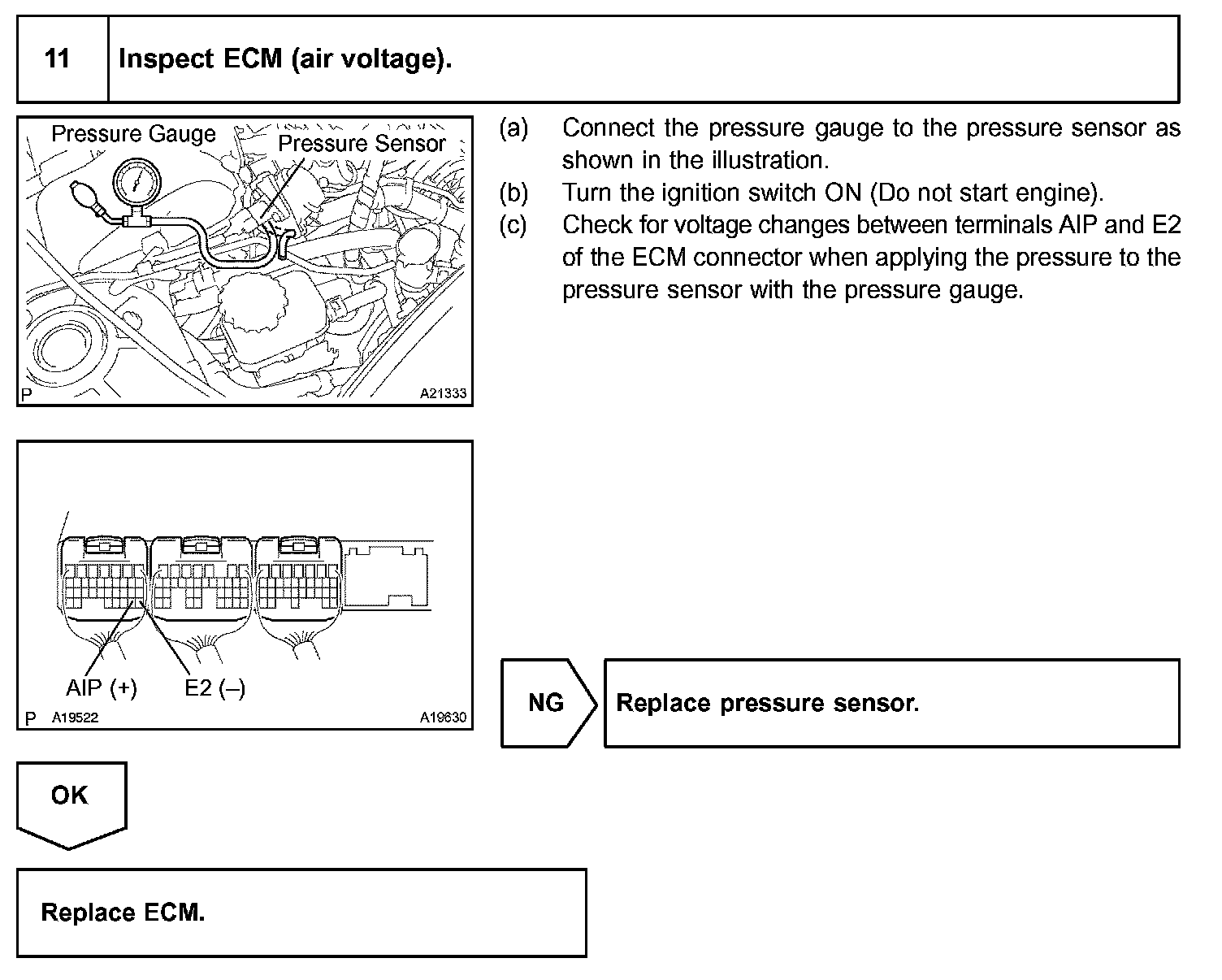 11 Inspect ECM (air voltage).

Pressure Gauge
Pressure Sensor
P A21333

(a) Connect the pressure gauge to the pressure sensor as shown in the illustration.
(b) Turn the ignition switch ON (Do not start engine).
(c) Check for voltage changes between terminals AIP and E2 of the ECM connector when applying the pressure to the pressure sensor with the pressure gauge.

AIP (+) E2 (–)
P A19522 A19630

NG
Replace pressure sensor.

OK

Replace ECM.