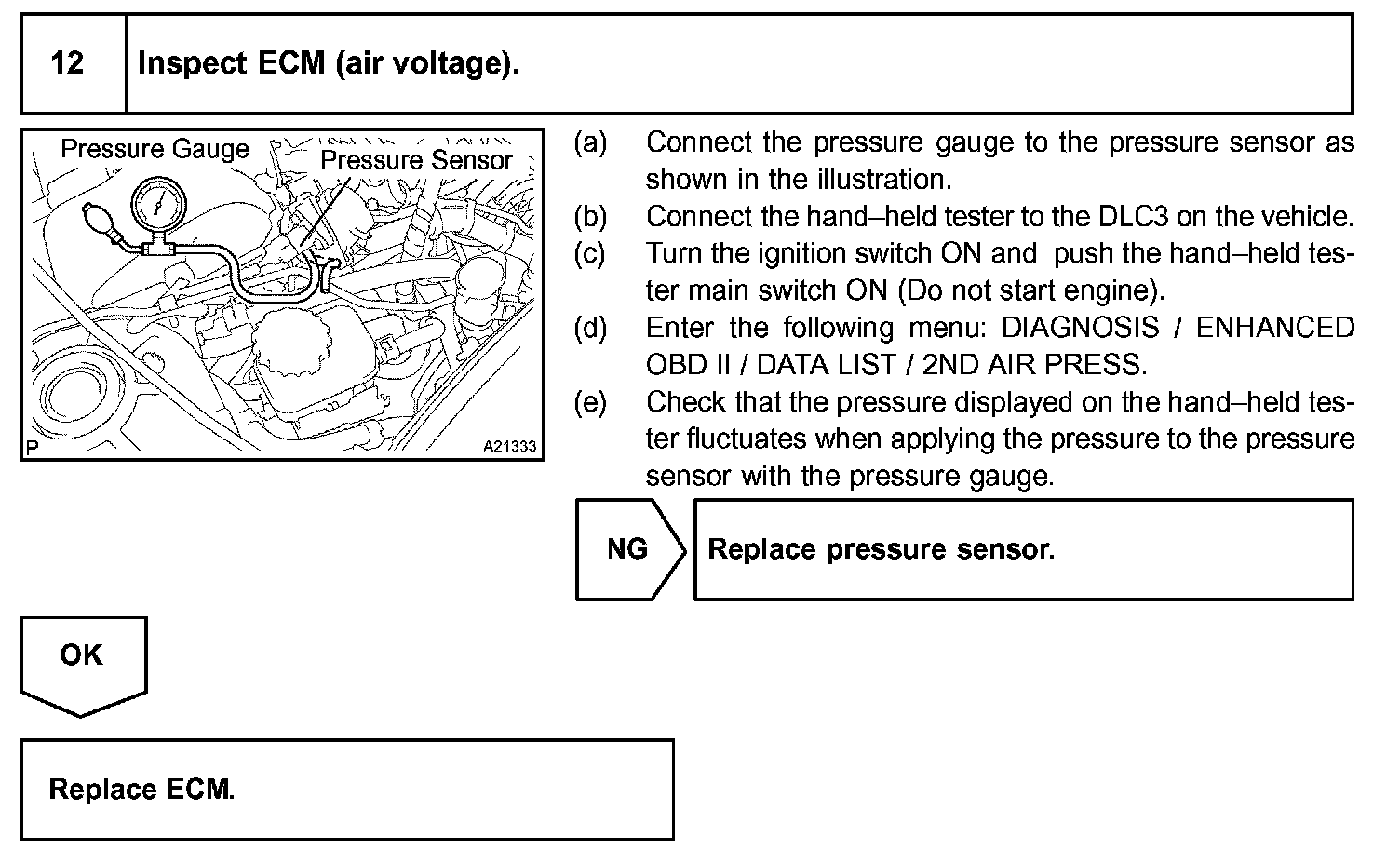 12 Inspect ECM (air voltage).

Pressure Gauge
Pressure Sensor
P
A21333

(a) Connect the pressure gauge to the pressure sensor as shown in the illustration.
(b) Connect the hand–held tester to the DLC3 on the vehicle.
(c) Turn the ignition switch ON and push the hand–held tester main switch ON (Do not start engine).
(d) Enter the following menu: DIAGNOSIS / ENHANCED OBD II / DATA LIST / 2ND AIR PRESS.
(e) Check that the pressure displayed on the hand–held tester fluctuates when applying the pressure to the pressure sensor with the pressure gauge.

NG Replace pressure sensor.

OK

Replace ECM.