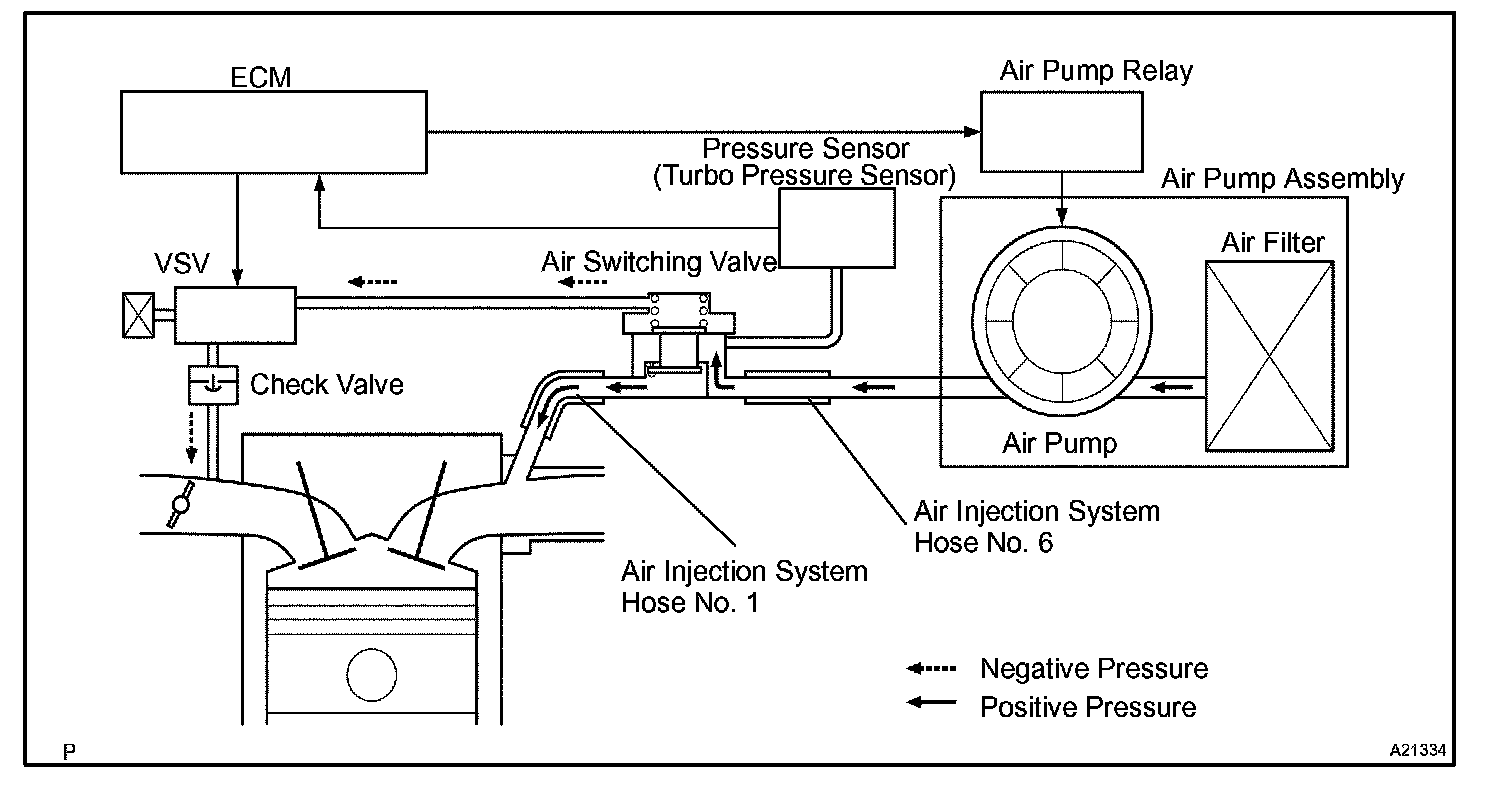 ECM

Air Pump Relay

Pressure Sensor
(Turbo Pressure Sensor)

Air Pump Assembly

Air Filter

VSV

Air Switching Valve

Check Valve

Air Pump

Air Injection System
Hose No. 6

Air Injection System
Hose No. 1

Negative Pressure
Positive Pressure

P

A21334