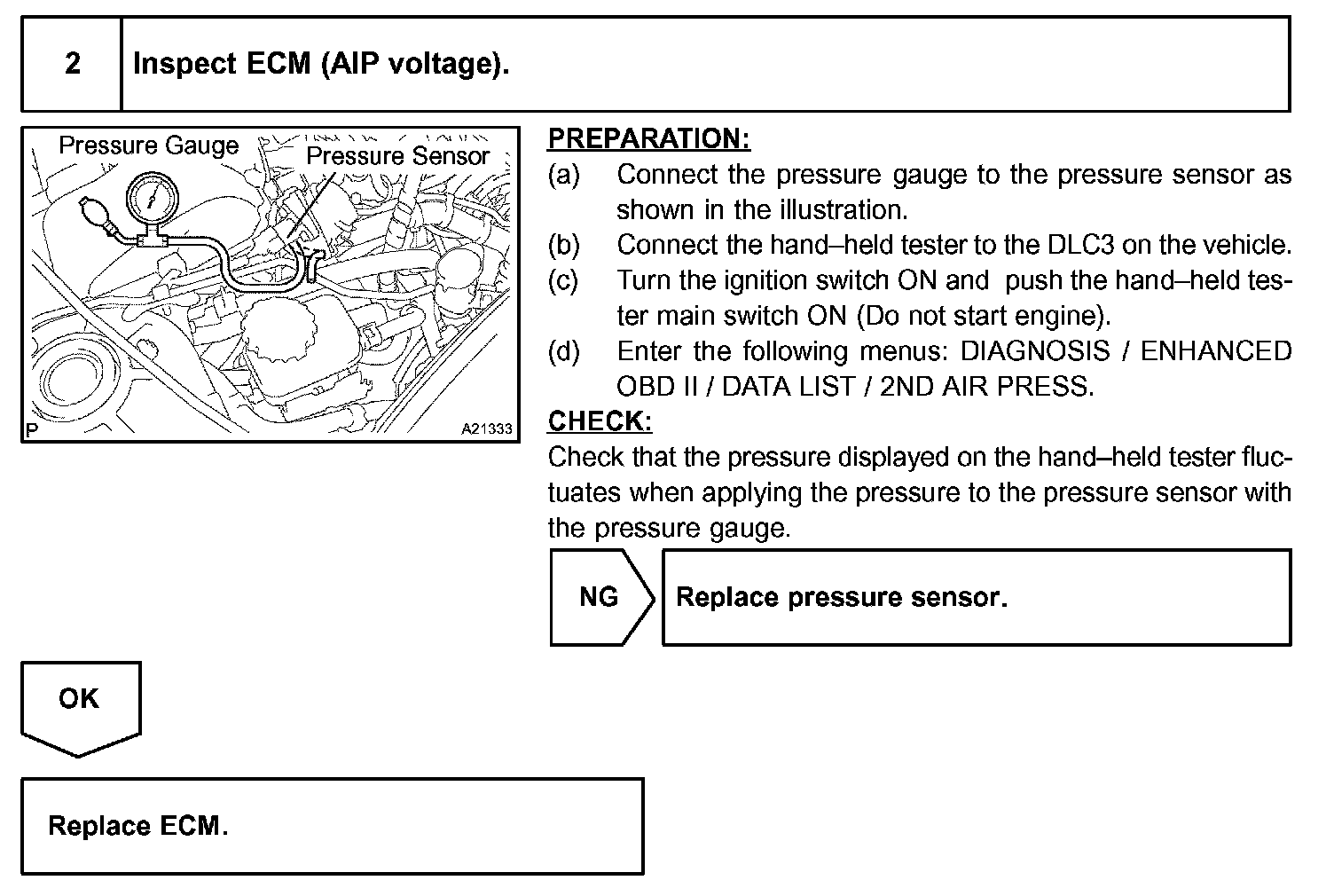 2 Inspect ECM (AIP voltage).

Pressure Gauge
Pressure Sensor
P
A21333

PREPARATION:
(a) Connect the pressure gauge to the pressure sensor as shown in the illustration.
(b) Connect the hand–held tester to the DLC3 on the vehicle.
(c) Turn the ignition switch ON and push the hand–held tester main switch ON (Do not start engine).
(d) Enter the following menus: DIAGNOSIS / ENHANCED OBD II / DATA LIST / 2ND AIR PRESS.

CHECK:
Check that the pressure displayed on the hand–held tester fluctuates when applying the pressure to the pressure sensor with the pressure gauge.

NG

Replace pressure sensor.

OK

Replace ECM.