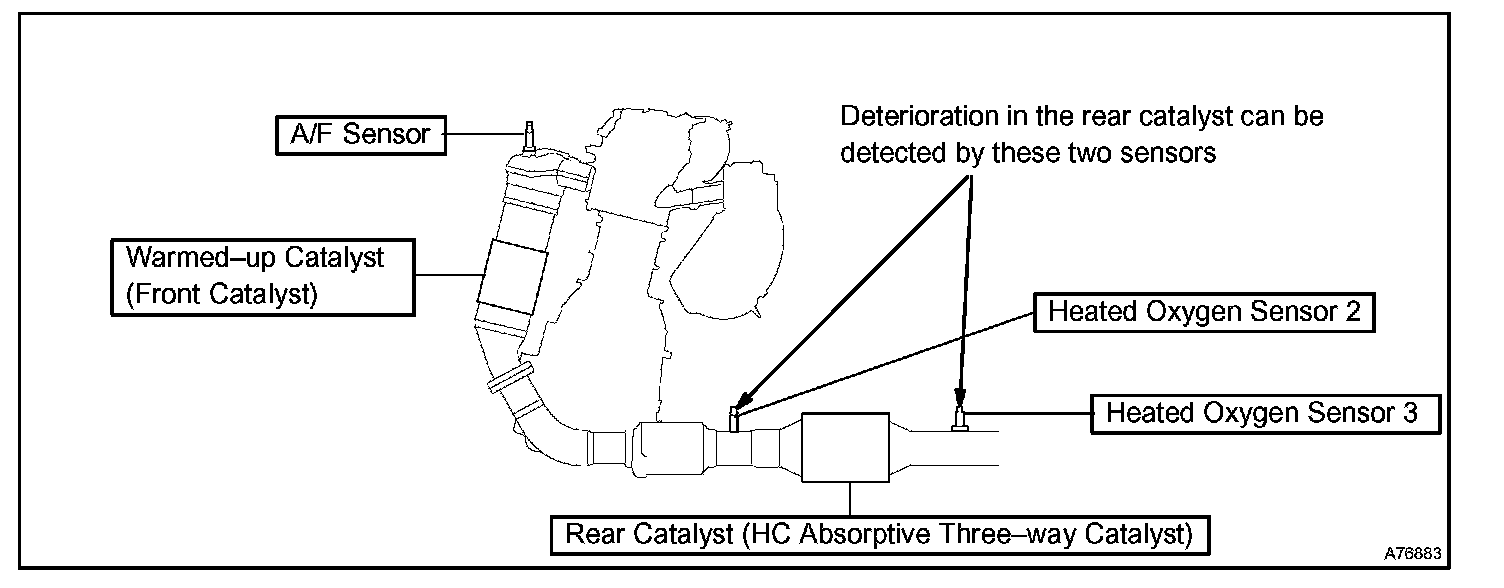 A/F Sensor

Deterioration in the rear catalyst can be detected by these two sensors

Warmed–up Catalyst (Front Catalyst)

Heated Oxygen Sensor 2

Heated Oxygen Sensor 3

Rear Catalyst (HC Absorptive Three–way Catalyst)

A76883