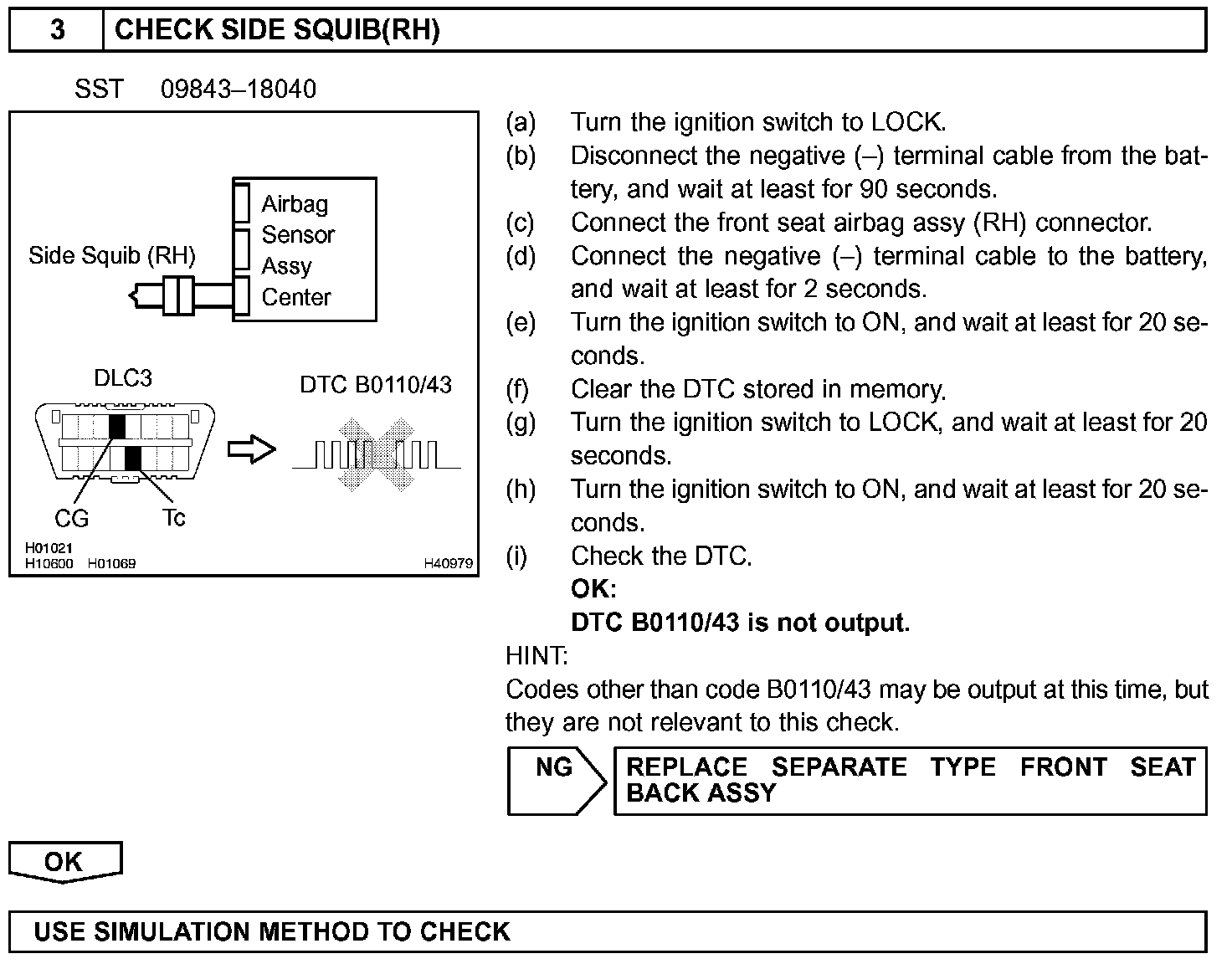 3 CHECK SIDE SQUIB(RH)

SST 09843–18040

Side Squib (RH)

Airbag Sensor Assy Center

DLC3

DTC B0110/43

CG Tc

H01021
H10600 H01069 H40979

(a) Turn the ignition switch to LOCK.
(b) Disconnect the negative (–) terminal cable from the battery, and wait at least for 90 seconds.
(c) Connect the front seat airbag assy (RH) connector.
(d) Connect the negative (–) terminal cable to the battery, and wait at least for 2 seconds.
(e) Turn the ignition switch to ON, and wait at least for 20 seconds.
(f) Clear the DTC stored in memory.
(g) Turn the ignition switch to LOCK, and wait at least for 20 seconds.
(h) Turn the ignition switch to ON, and wait at least for 20 seconds.
(i) Check the DTC.
OK:
DTC B0110/43 is not output.

HINT:
Codes other than code B0110/43 may be output at this time, but they are not relevant to this check.

NG REPLACE SEPARATE TYPE FRONT SEAT BACK ASSY

OK

USE SIMULATION METHOD TO CHECK