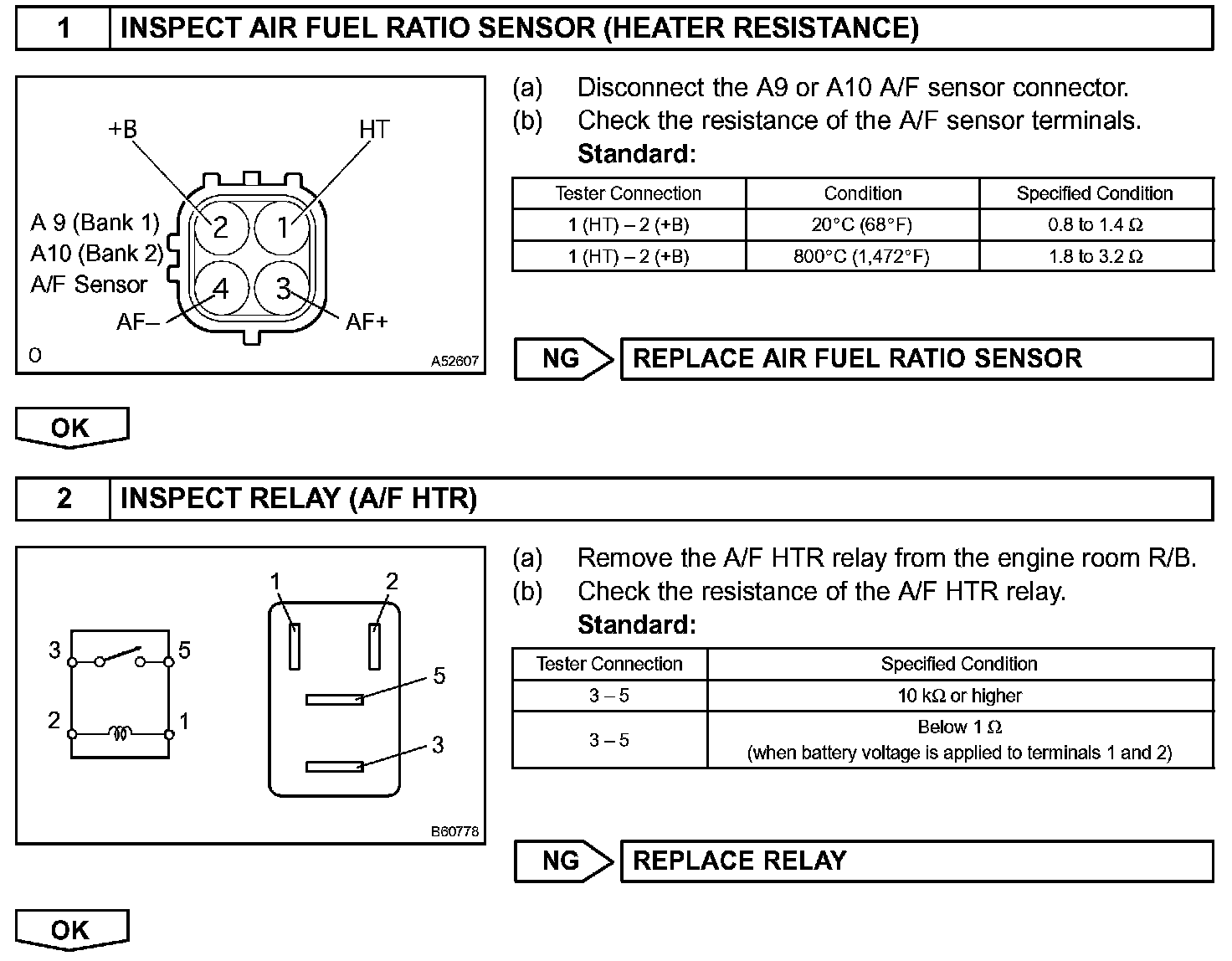 1 INSPECT AIR FUEL RATIO SENSOR (HEATER RESISTANCE)

+B
HT
A 9 (Bank 1)
A10 (Bank 2)
A/F Sensor
2
1
4
3
AF–
AF+
O
A52607

(a) Disconnect the A9 or A10 A/F sensor connector.
(b) Check the resistance of the A/F sensor terminals.
Standard:

| Tester Connection | Condition | Specified Condition |
|---|---|---|
| 1 (HT) – 2 (+B) | 20°C (68°F) | 0.8 to 1.4 Ω |
| 1 (HT) – 2 (+B) | 800°C (1,472°F) | 1.8 to 3.2 Ω |

NG
REPLACE AIR FUEL RATIO SENSOR

OK

2 INSPECT RELAY (A/F HTR)

3
5
2
1
1
2
5
3
B60778

(a) Remove the A/F HTR relay from the engine room R/B.
(b) Check the resistance of the A/F HTR relay.
Standard:

| Tester Connection | Specified Condition |
|---|---|
| 3 – 5 | 10 kΩ or higher |
| 3 – 5 | Below 1 Ω (when battery voltage is applied to terminals 1 and 2) |

NG
REPLACE RELAY

OK