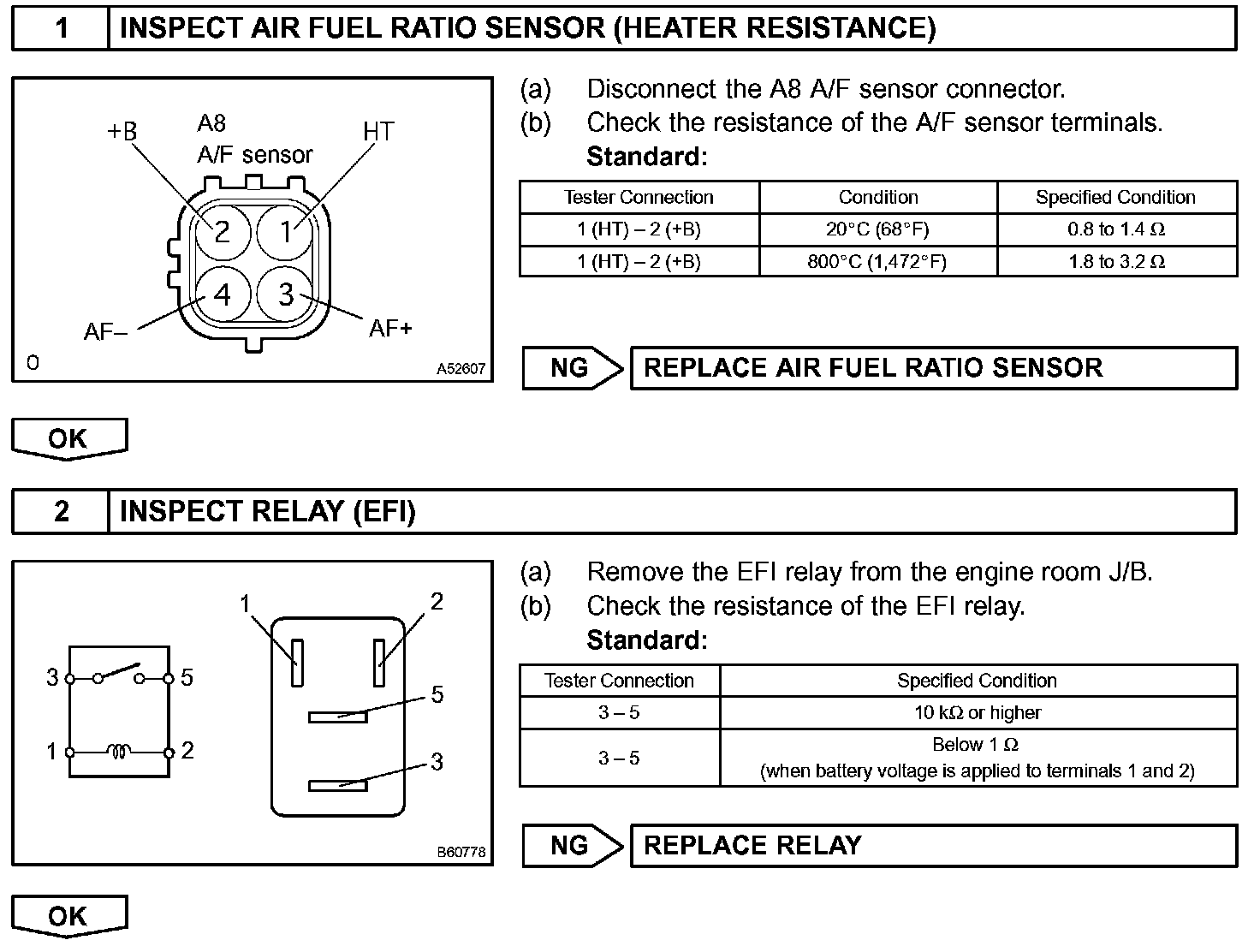 1 INSPECT AIR FUEL RATIO SENSOR (HEATER RESISTANCE)

+B
A8
A/F sensor
HT
2
1
4
3
AF–
AF+
0
A52607

(a) Disconnect the A8 A/F sensor connector.
(b) Check the resistance of the A/F sensor terminals.
Standard:

| Tester Connection | Condition | Specified Condition |
|---|---|---|
| 1 (HT) – 2 (+B) | 20°C (68°F) | 0.8 to 1.4 Ω |
| 1 (HT) – 2 (+B) | 800°C (1,472°F) | 1.8 to 3.2 Ω |

NG REPLACE AIR FUEL RATIO SENSOR

OK

2 INSPECT RELAY (EFI)

3
5
1
2
1
2
5
3
B60778

(a) Remove the EFI relay from the engine room J/B.
(b) Check the resistance of the EFI relay.
Standard:

| Tester Connection | Specified Condition |
|---|---|
| 3 – 5 | 10 kΩ or higher |
| 3 – 5 | Below 1 Ω (when battery voltage is applied to terminals 1 and 2) |

NG REPLACE RELAY

OK