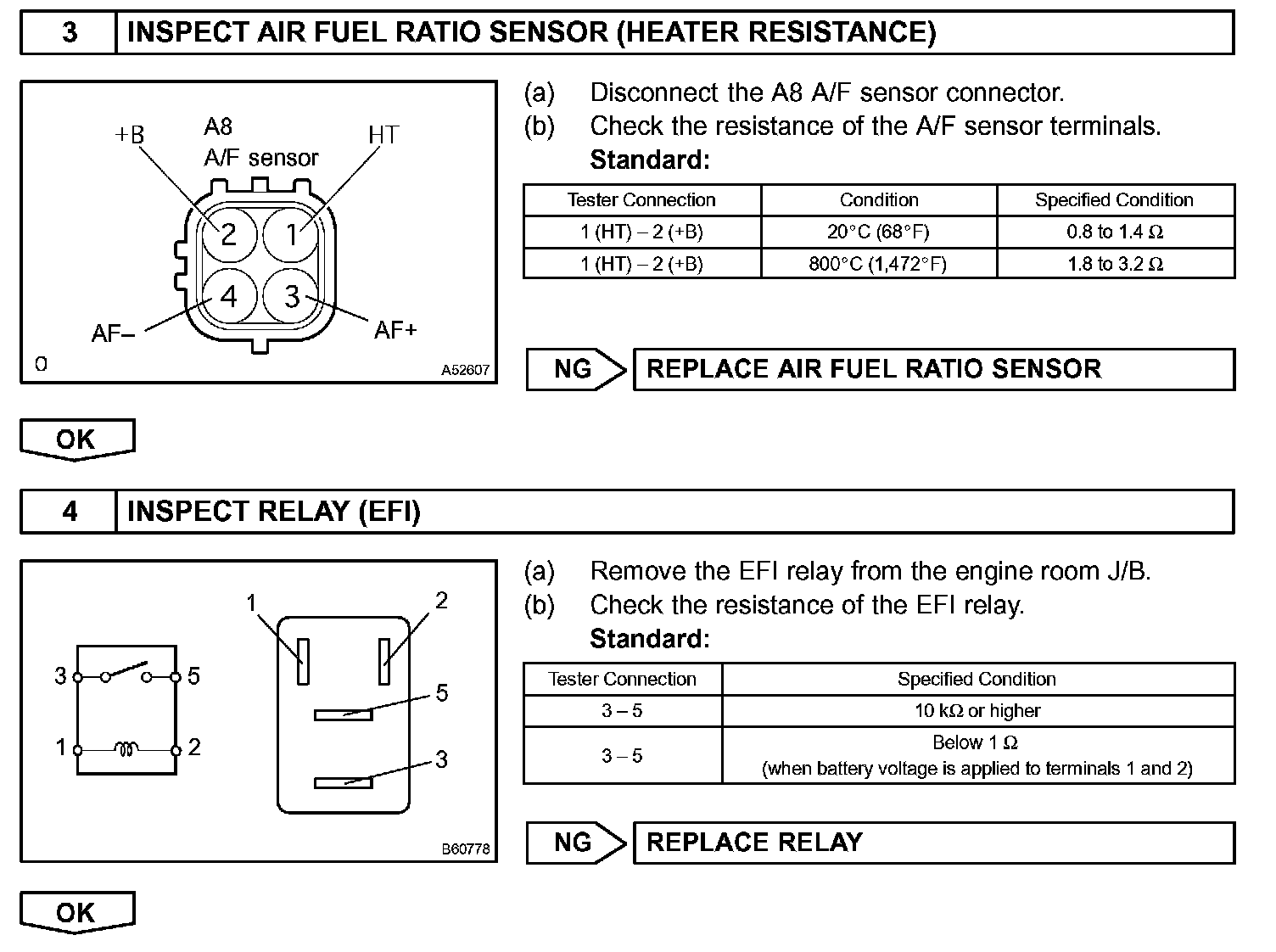 3 INSPECT AIR FUEL RATIO SENSOR (HEATER RESISTANCE)

+B
A8
A/F sensor
HT
2
1
4
3
AF–
AF+
0
A52607

(a) Disconnect the A8 A/F sensor connector.
(b) Check the resistance of the A/F sensor terminals.
Standard:

| Tester Connection | Condition | Specified Condition |
|---|---|---|
| 1 (HT) – 2 (+B) | 20°C (68°F) | 0.8 to 1.4 Ω |
| 1 (HT) – 2 (+B) | 800°C (1,472°F) | 1.8 to 3.2 Ω |

NG REPLACE AIR FUEL RATIO SENSOR

OK

4 INSPECT RELAY (EFI)

3
5
1
2
1
2
5
3
B60778

(a) Remove the EFI relay from the engine room J/B.
(b) Check the resistance of the EFI relay.
Standard:

| Tester Connection | Specified Condition |
|---|---|
| 3 – 5 | 10 kΩ or higher |
| 3 – 5 | Below 1 Ω (when battery voltage is applied to terminals 1 and 2) |

NG REPLACE RELAY

OK