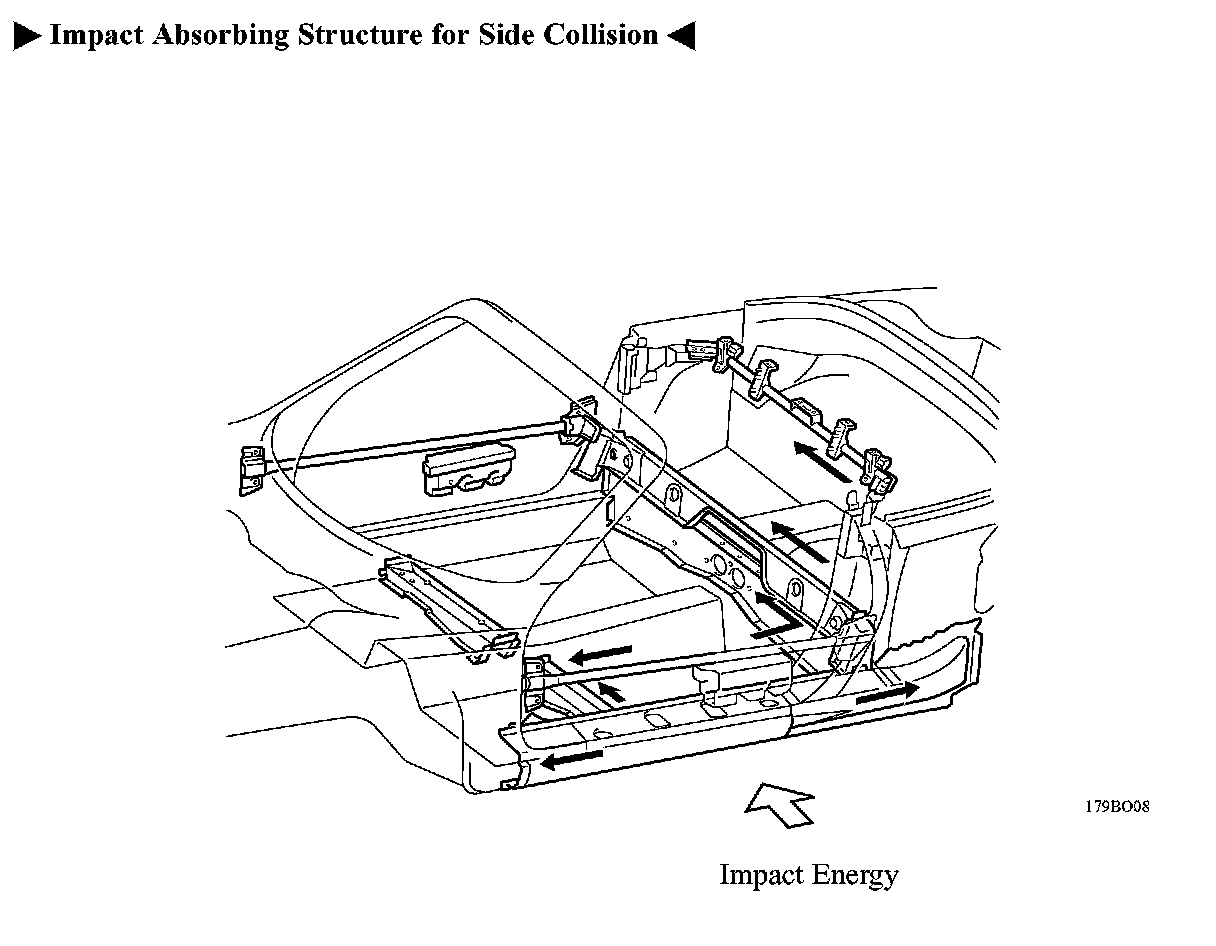 ▶ Impact Absorbing Structure for Side Collision ◀

179BO08

Impact Energy