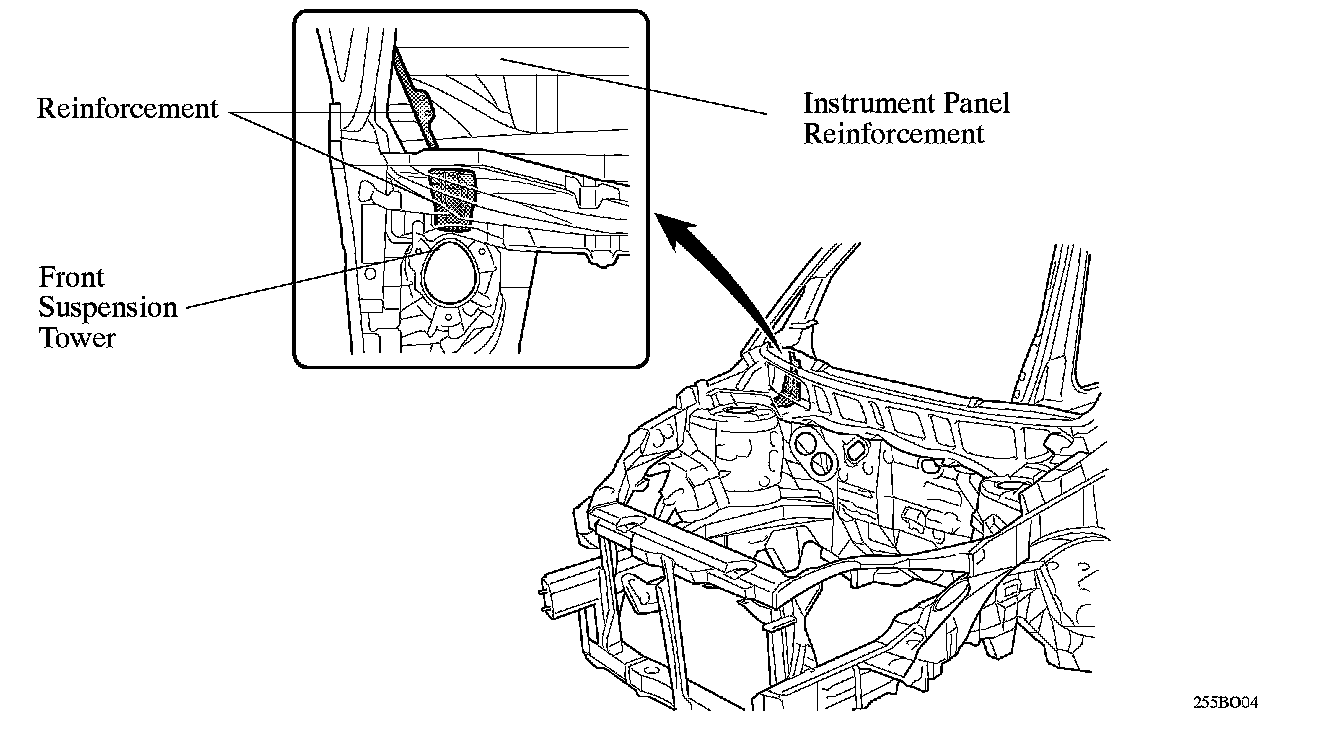 Reinforcement

Instrument Panel Reinforcement

Front Suspension Tower

255BO04