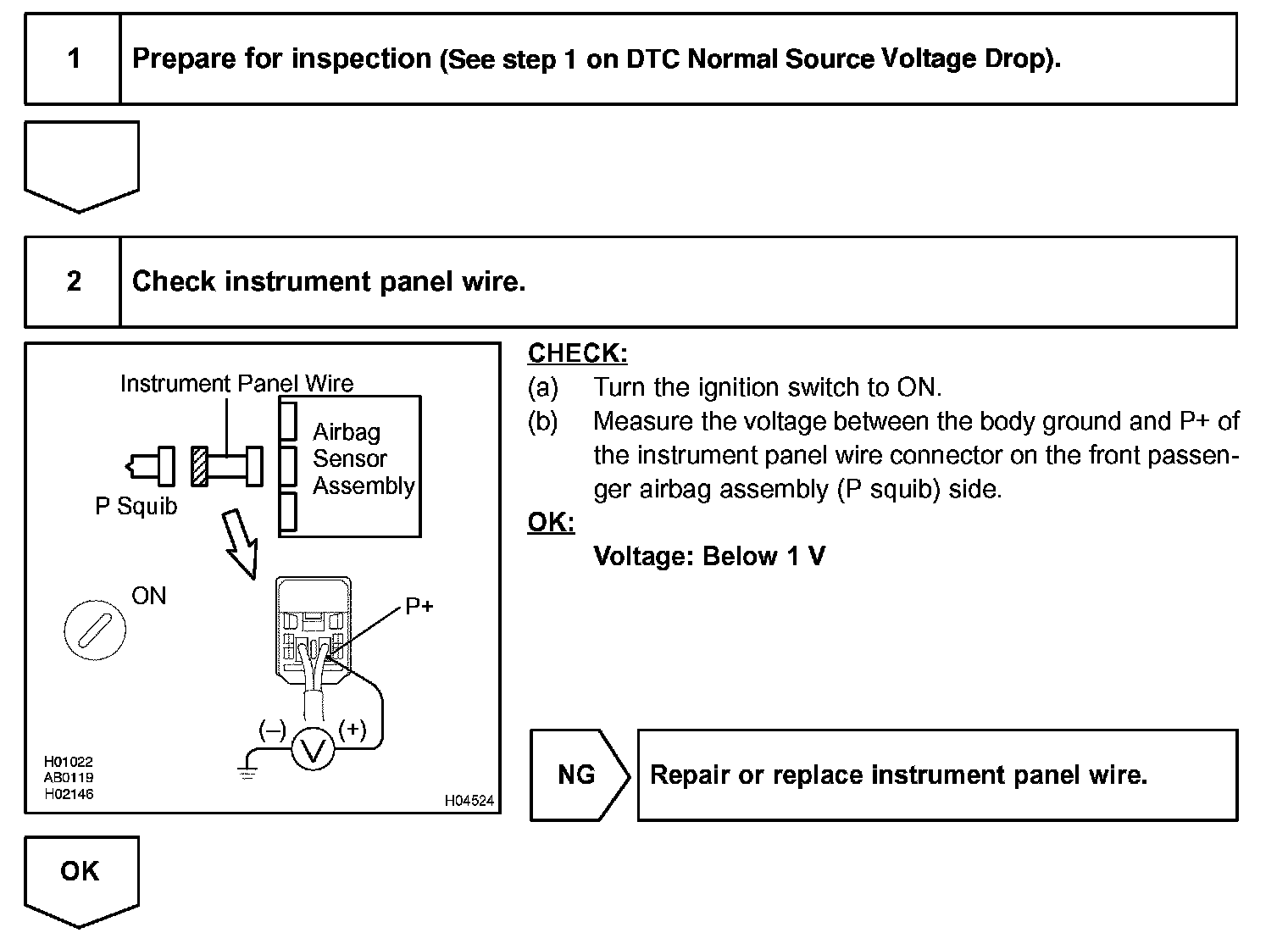 1 Prepare for inspection (See step 1 on DTC Normal Source Voltage Drop).

2 Check instrument panel wire.

Instrument Panel Wire
Airbag Sensor Assembly
P Squib
ON
P+
(–)
V
(+)
H01022
AB0119
H02146
H04524

CHECK:
(a) Turn the ignition switch to ON.
(b) Measure the voltage between the body ground and P+ of the instrument panel wire connector on the front passenger airbag assembly (P squib) side.
OK:
Voltage: Below 1 V

NG
Repair or replace instrument panel wire.

OK