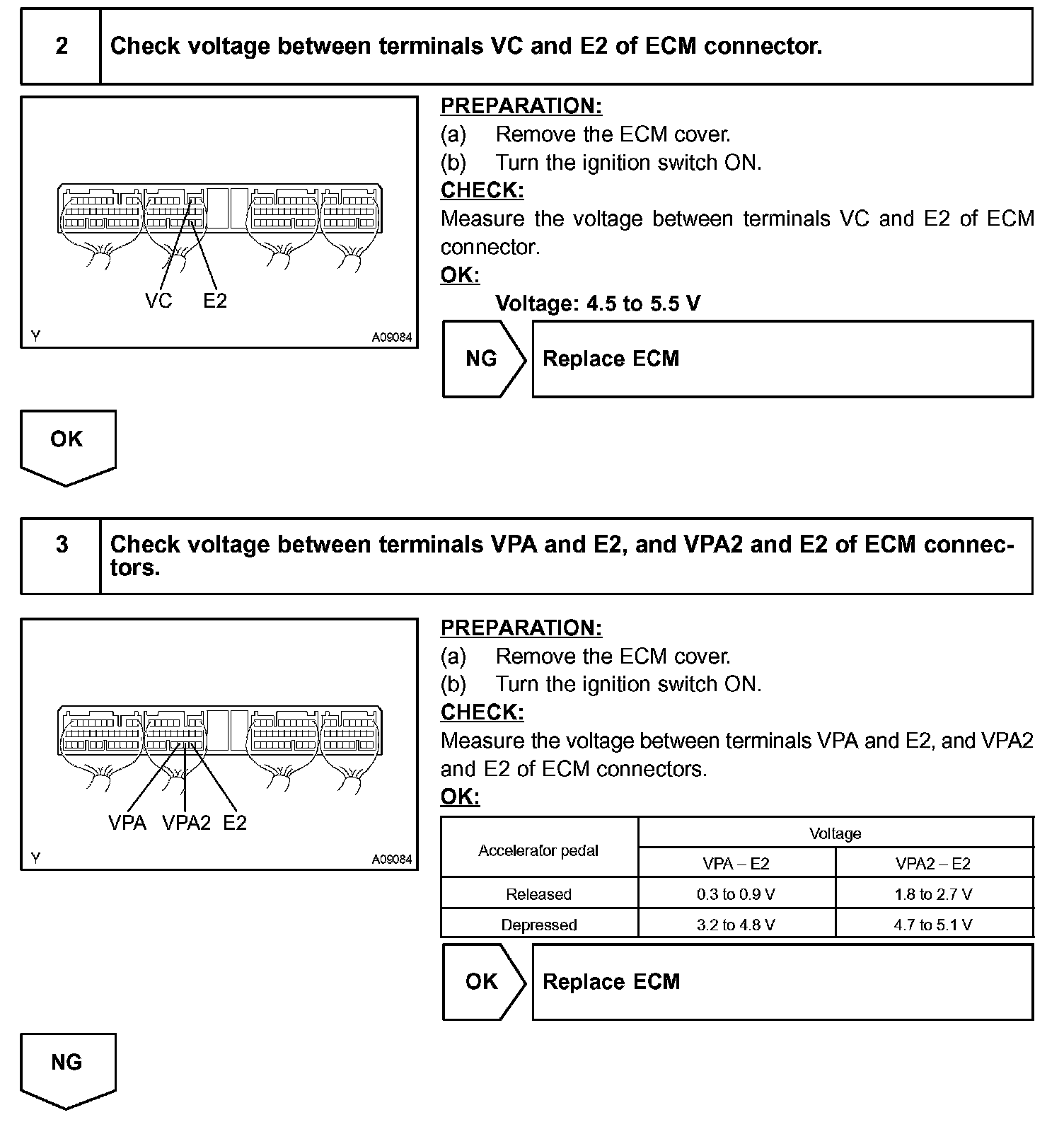 2 Check voltage between terminals VC and E2 of ECM connector.

VC E2

Y A09084

PREPARATION:
(a) Remove the ECM cover.
(b) Turn the ignition switch ON.
CHECK:
Measure the voltage between terminals VC and E2 of ECM connector.
OK:
Voltage: 4.5 to 5.5 V

NG Replace ECM

OK

3 Check voltage between terminals VPA and E2, and VPA2 and E2 of ECM connectors.

VPA VPA2 E2

Y A09084

PREPARATION:
(a) Remove the ECM cover.
(b) Turn the ignition switch ON.
CHECK:
Measure the voltage between terminals VPA and E2, and VPA2 and E2 of ECM connectors.
OK:

| Accelerator pedal | Voltage | |
|---|---|---|
| | VPA – E2 | VPA2 – E2 |
| Released | 0.3 to 0.9 V | 1.8 to 2.7 V |
| Depressed | 3.2 to 4.8 V | 4.7 to 5.1 V |

OK Replace ECM

NG