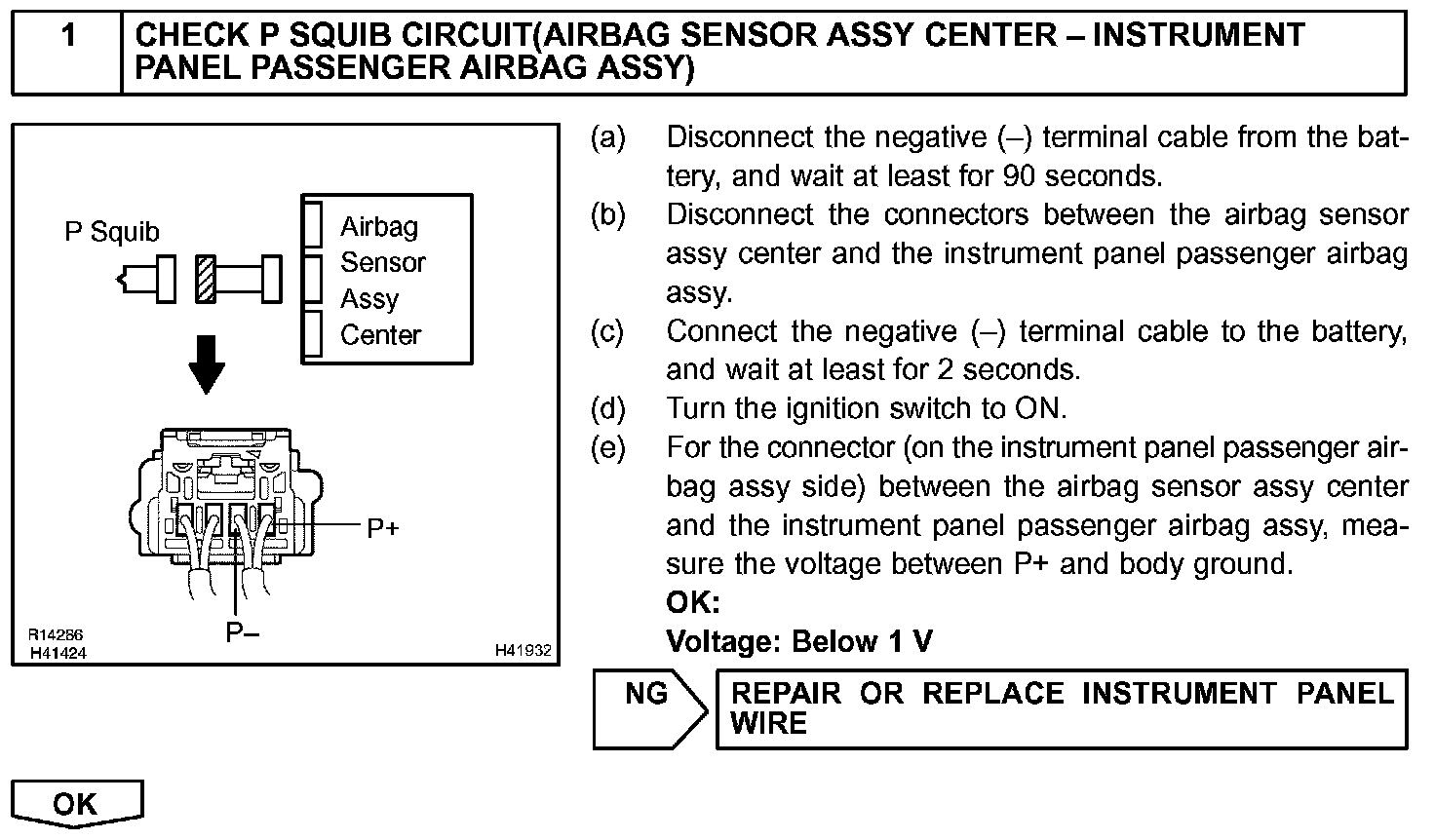 1 CHECK P SQUIB CIRCUIT(AIRBAG SENSOR ASSY CENTER – INSTRUMENT PANEL PASSENGER AIRBAG ASSY)

P Squib

Airbag Sensor Assy Center

P+

P–

R14286
H41424

H41932

(a) Disconnect the negative (–) terminal cable from the battery, and wait at least for 90 seconds.
(b) Disconnect the connectors between the airbag sensor assy center and the instrument panel passenger airbag assy.
(c) Connect the negative (–) terminal cable to the battery, and wait at least for 2 seconds.
(d) Turn the ignition switch to ON.
(e) For the connector (on the instrument panel passenger airbag assy side) between the airbag sensor assy center and the instrument panel passenger airbag assy, measure the voltage between P+ and body ground.
OK:
Voltage: Below 1 V

NG

REPAIR OR REPLACE INSTRUMENT PANEL WIRE

OK