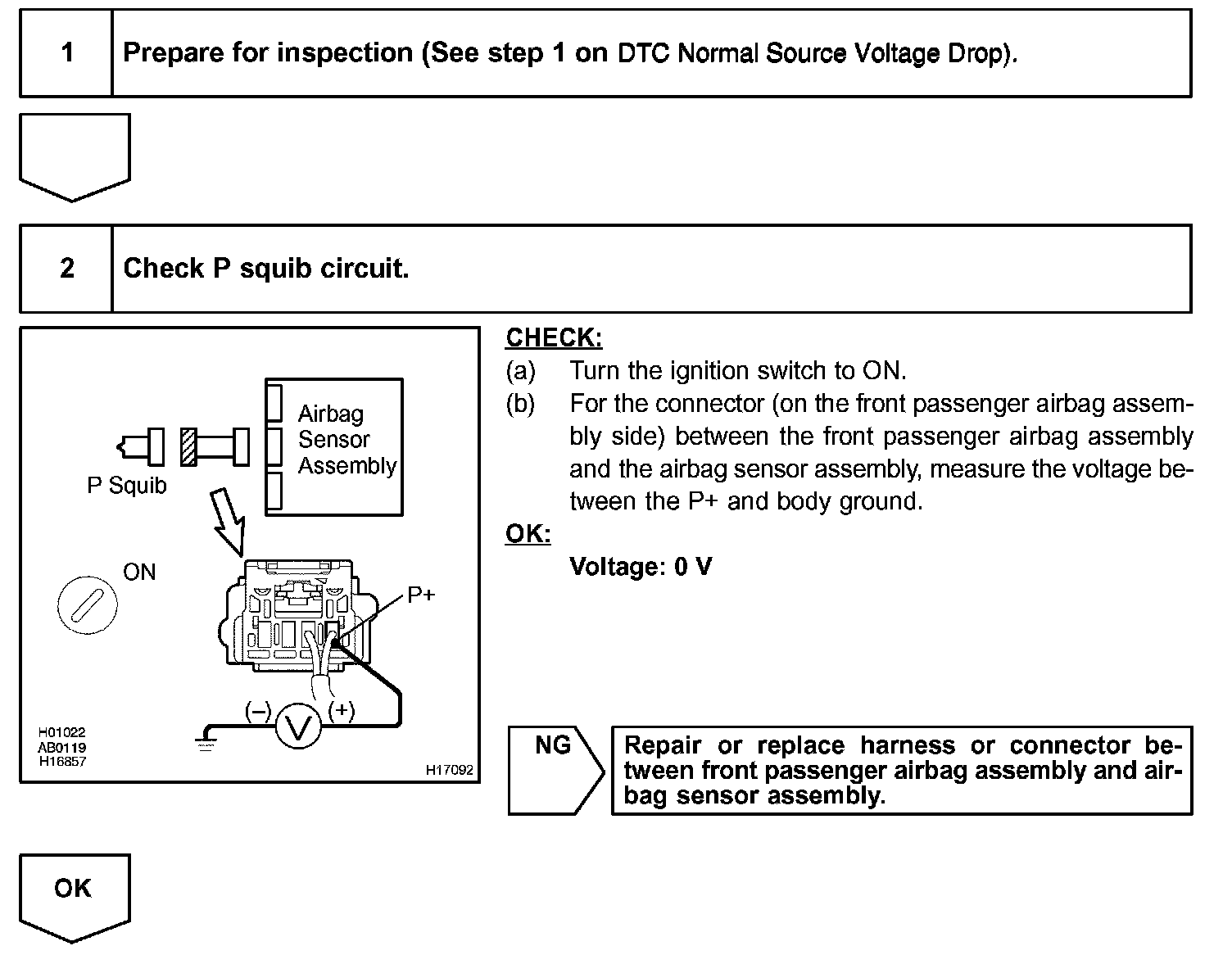 | 1 | Prepare for inspection (See step 1 on DTC Normal Source Voltage Drop). |
|---|---|

| 2 | Check P squib circuit. |
|---|---|

Airbag Sensor Assembly

P Squib

ON

P+

(–) V (+)

H01022
AB0119
H16857

H17092

CHECK:
(a) Turn the ignition switch to ON.
(b) For the connector (on the front passenger airbag assembly side) between the front passenger airbag assembly and the airbag sensor assembly, measure the voltage between the P+ and body ground.

OK:
Voltage: 0 V

NG

Repair or replace harness or connector between front passenger airbag assembly and airbag sensor assembly.

OK