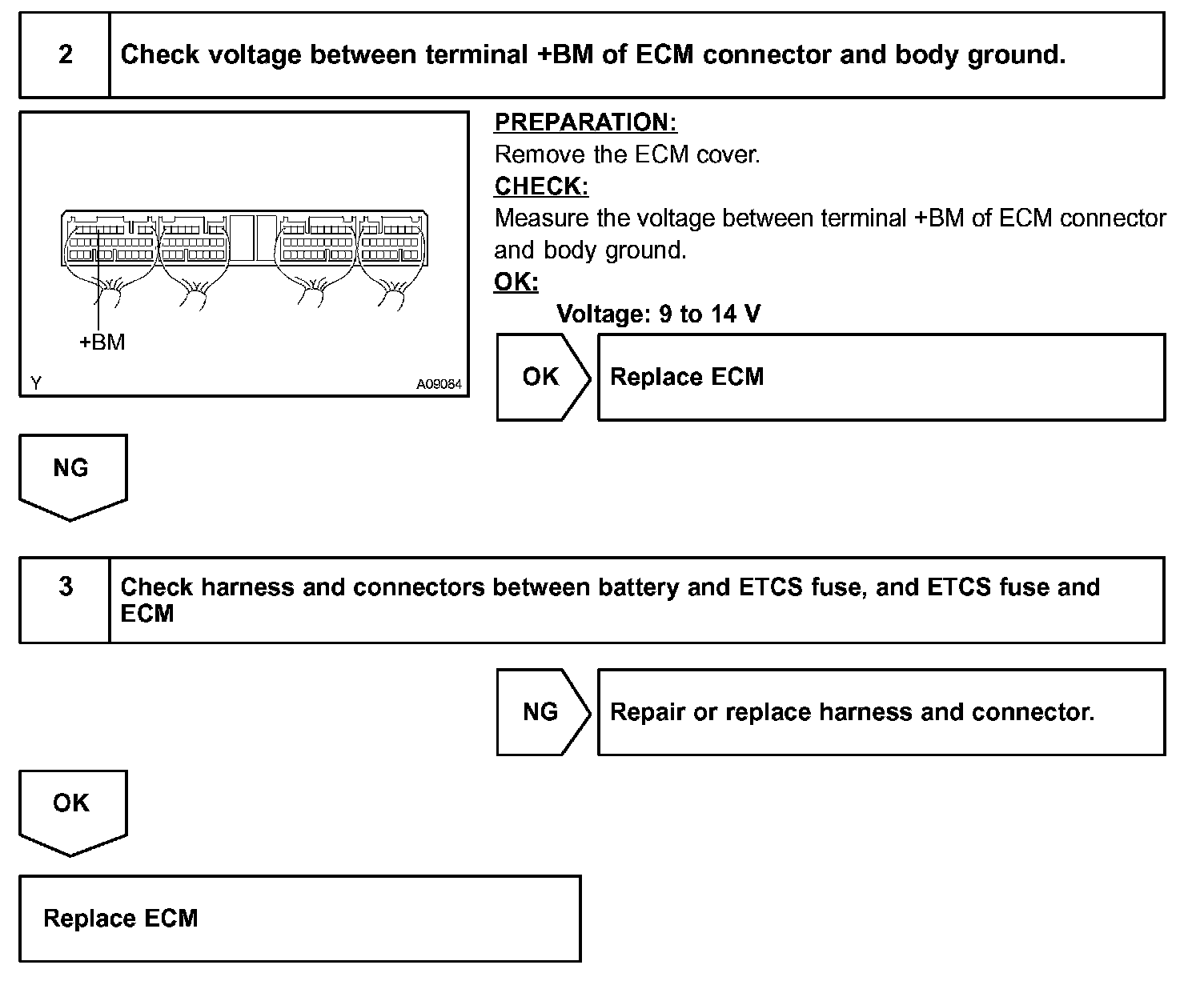 2 Check voltage between terminal +BM of ECM connector and body ground.

+BM

Y A09084

PREPARATION:
Remove the ECM cover.
CHECK:
Measure the voltage between terminal +BM of ECM connector and body ground.
OK:
Voltage: 9 to 14 V

OK Replace ECM

NG

3 Check harness and connectors between battery and ETCS fuse, and ETCS fuse and ECM

NG Repair or replace harness and connector.

OK

Replace ECM