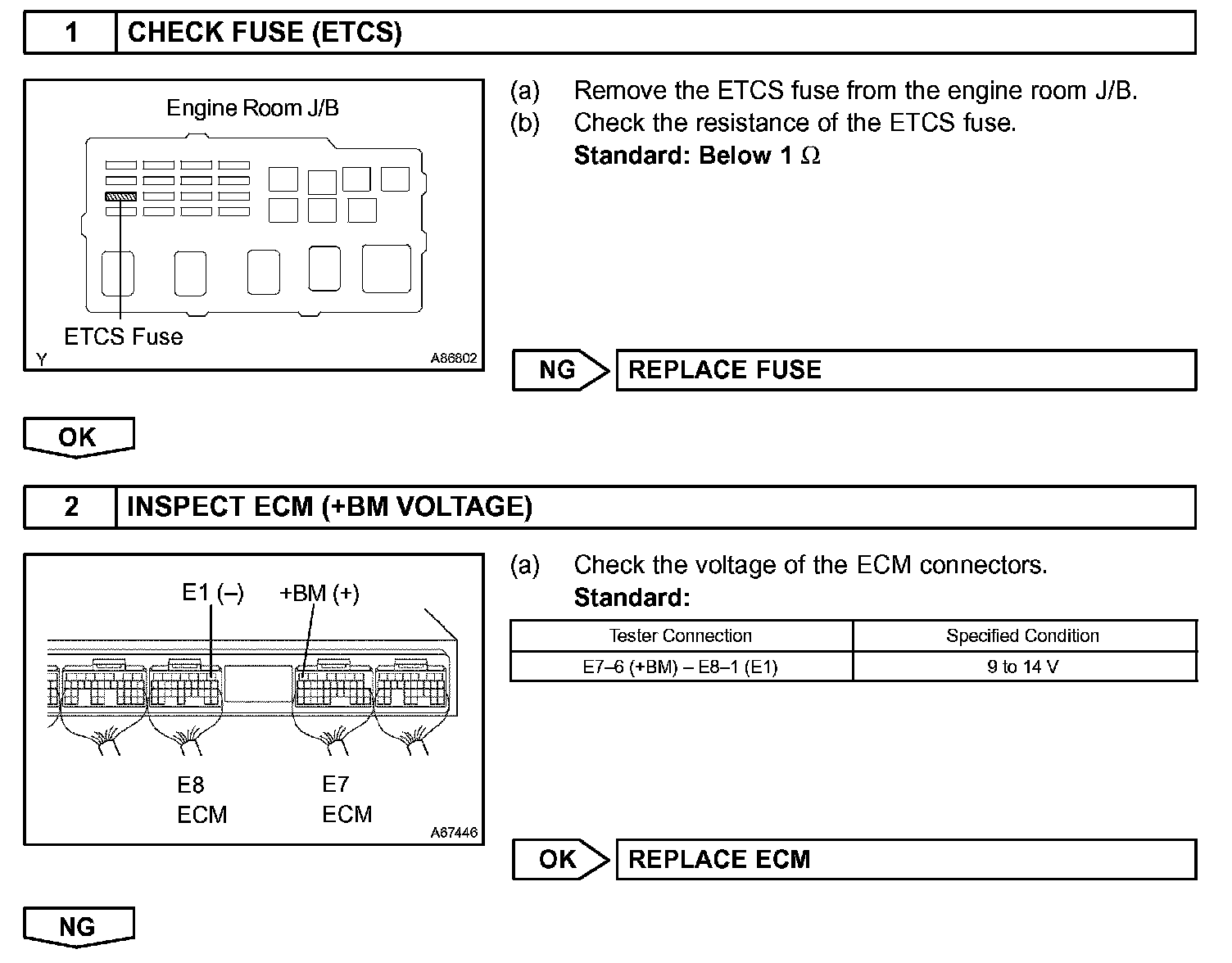 1 CHECK FUSE (ETCS)

Engine Room J/B

ETCS Fuse

Y A86802

(a) Remove the ETCS fuse from the engine room J/B.

(b) Check the resistance of the ETCS fuse.

Standard: Below 1 $\Omega$

NG REPLACE FUSE

OK

2 INSPECT ECM (+BM VOLTAGE)

E1 (–) +BM (+)

E8 ECM E7 ECM

A67446

(a) Check the voltage of the ECM connectors.

Standard:

| Tester Connection | Specified Condition |
|---|---|
| E7–6 (+BM) – E8–1 (E1) | 9 to 14 V |

OK REPLACE ECM

NG